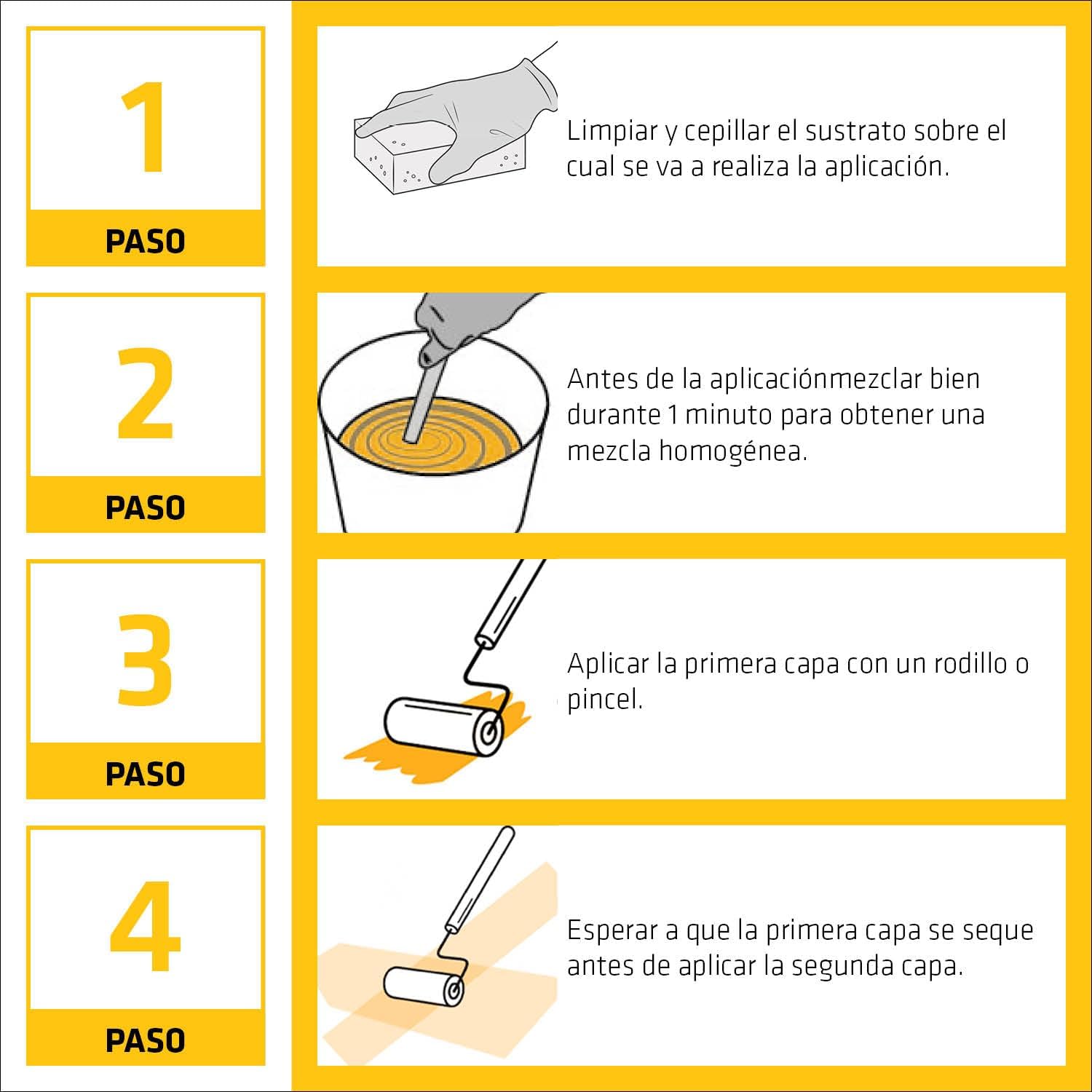 1
PASO

Limpiar y cepillar el sustrato sobre el cual se va a realiza la aplicación.

2
PASO

Antes de la aplicaciónmezclar bien durante 1 minuto para obtener una mezcla homogénea.

3
PASO

Aplicar la primera capa con un rodillo o pincel.

4
PASO

Esperar a que la primera capa se seque antes de aplicar la segunda capa.