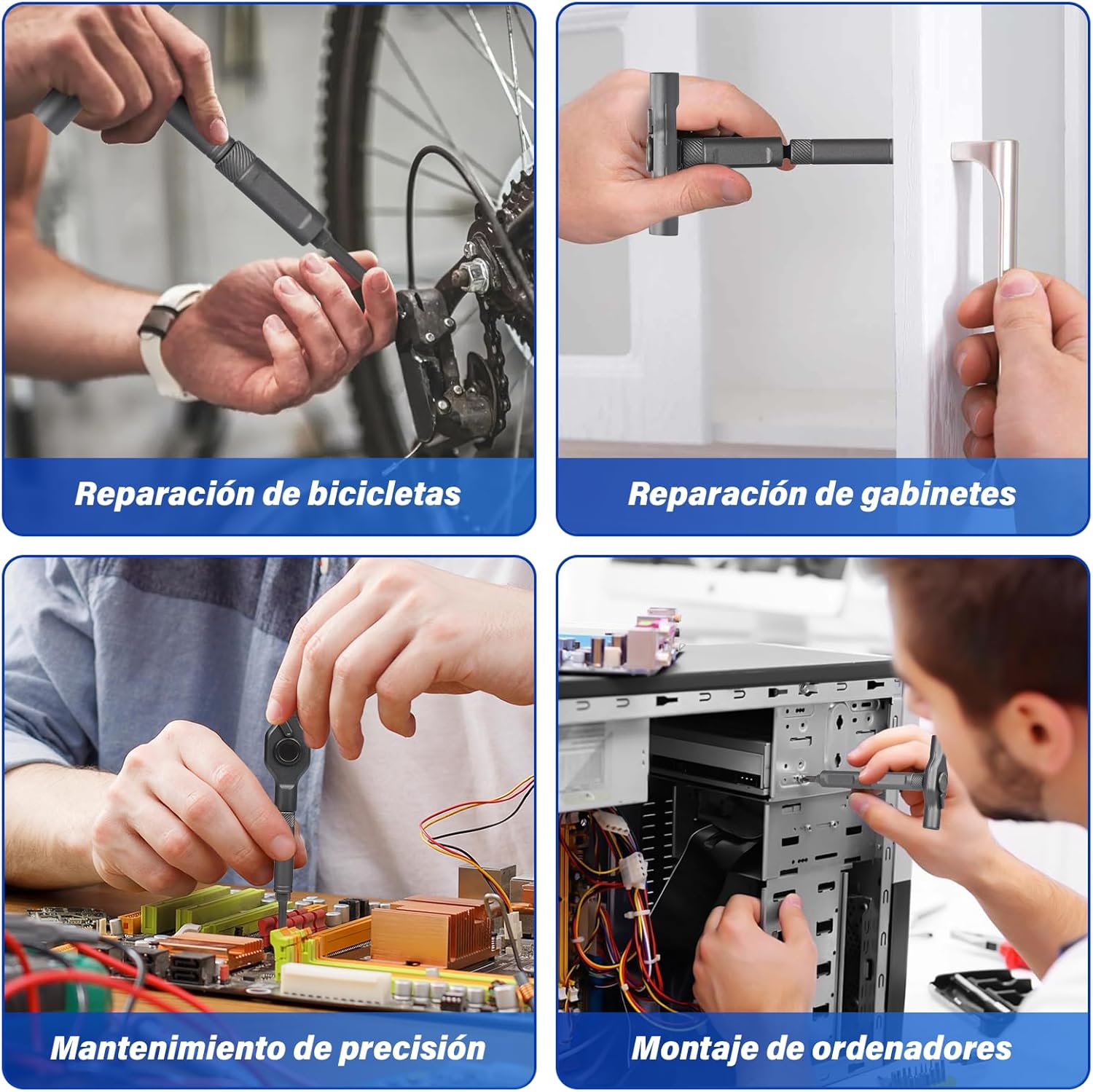 Reparación de bicicletas

Reparación de gabinetes

Mantenimiento de precisión

Montaje de ordenadores