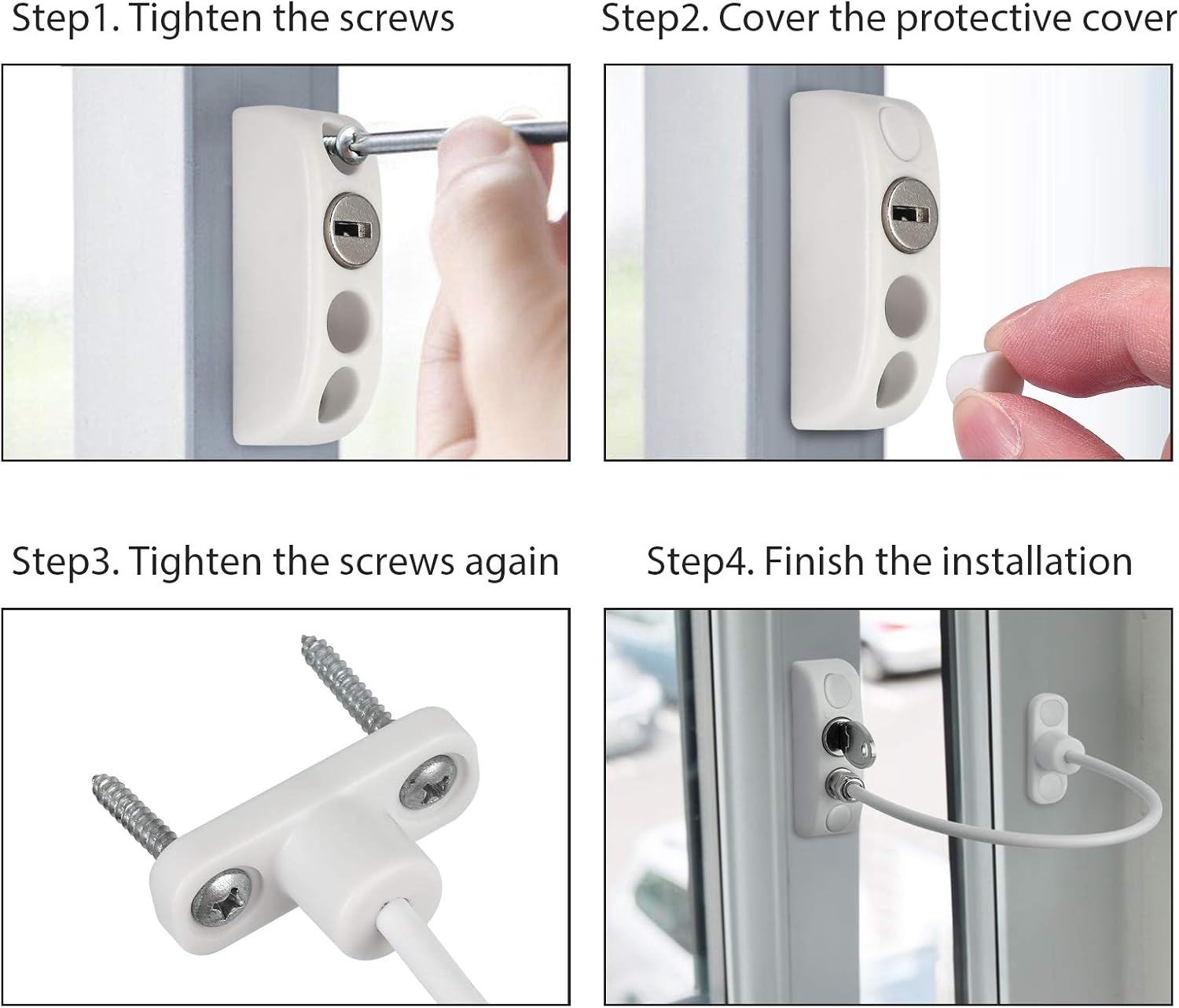 Step1. Tighten the screws

Step2. Cover the protective cover

Step3. Tighten the screws again

Step4. Finish the installation