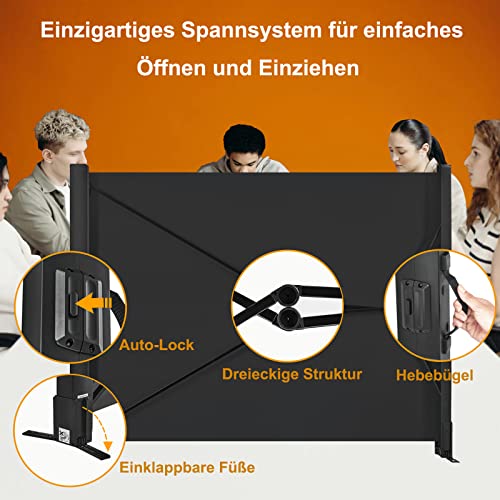 Einzigartiges Spannsystem für einfaches Öffnen und Einziehen

Auto-Lock

Dreieckige Struktur

Hebebügel

Einklappbare Füße