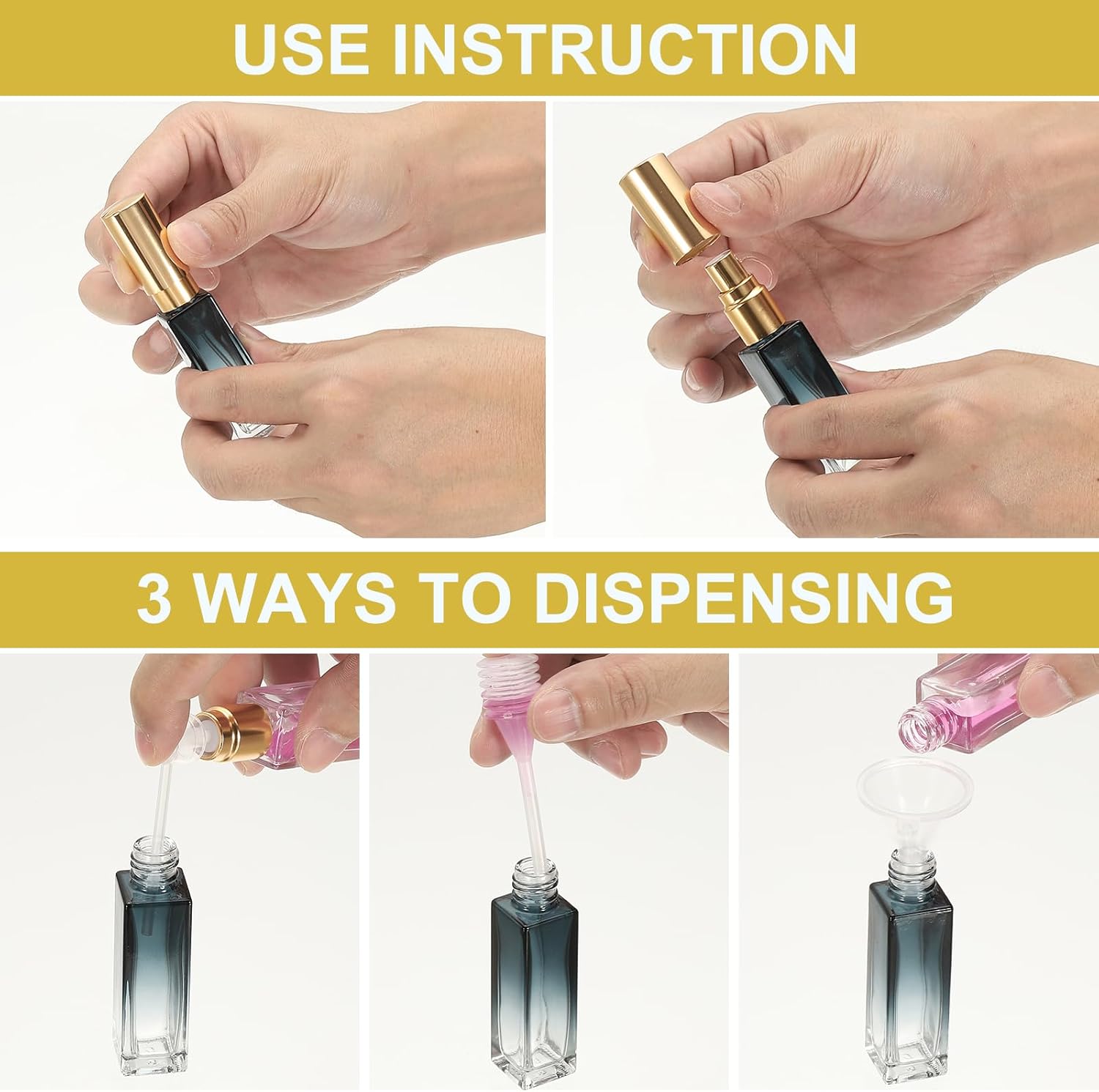 USE INSTRUCTION

3 WAYS TO DISPENSING