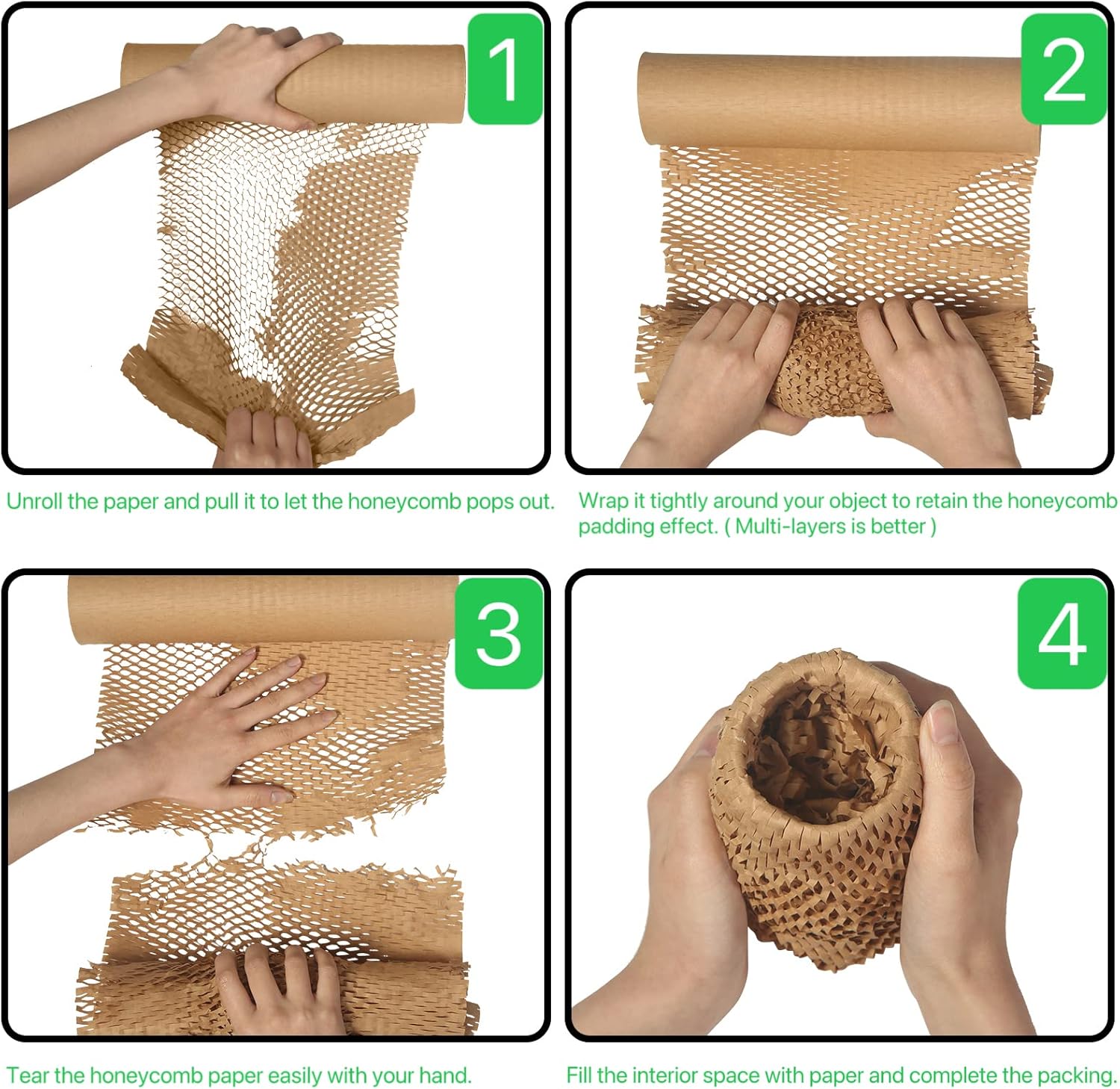 1

Unroll the paper and pull it to let the honeycomb pops out.

2

Wrap it tightly around your object to retain the honeycomb padding effect. ( Multi-layers is better )

3

Tear the honeycomb paper easily with your hand.

4

Fill the interior space with paper and complete the packing.