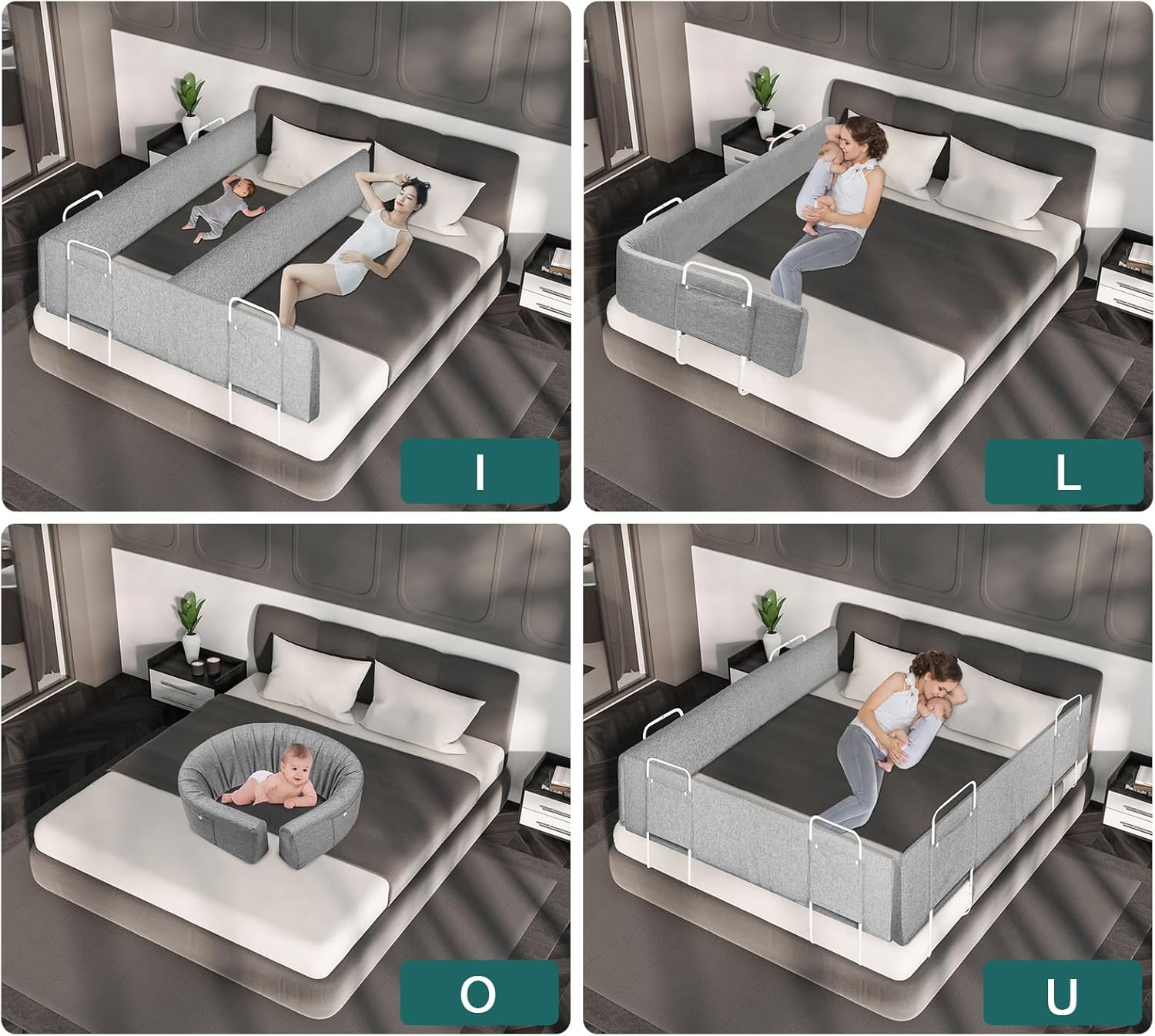 I

L

O

U