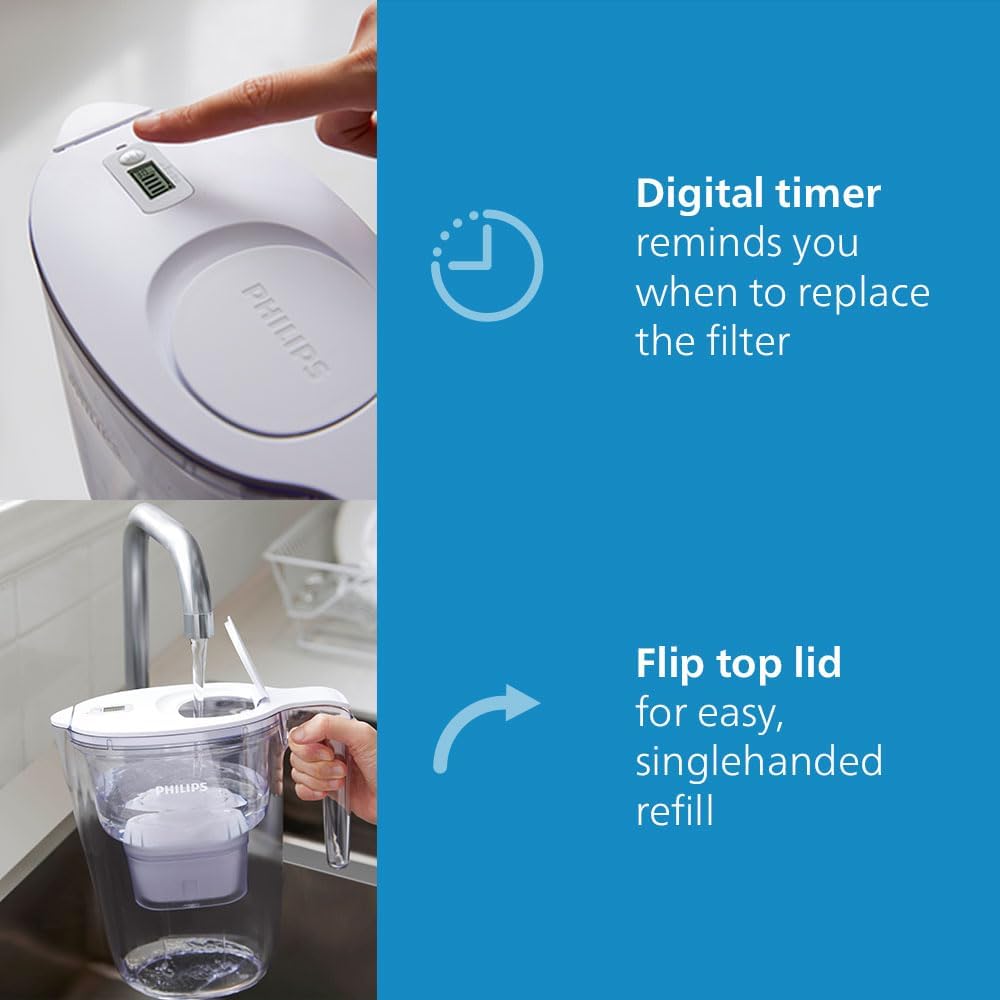 PHILIPS

PHILIPS

Digital timer reminds you when to replace the filter

Flip top lid for easy, singlehanded refill