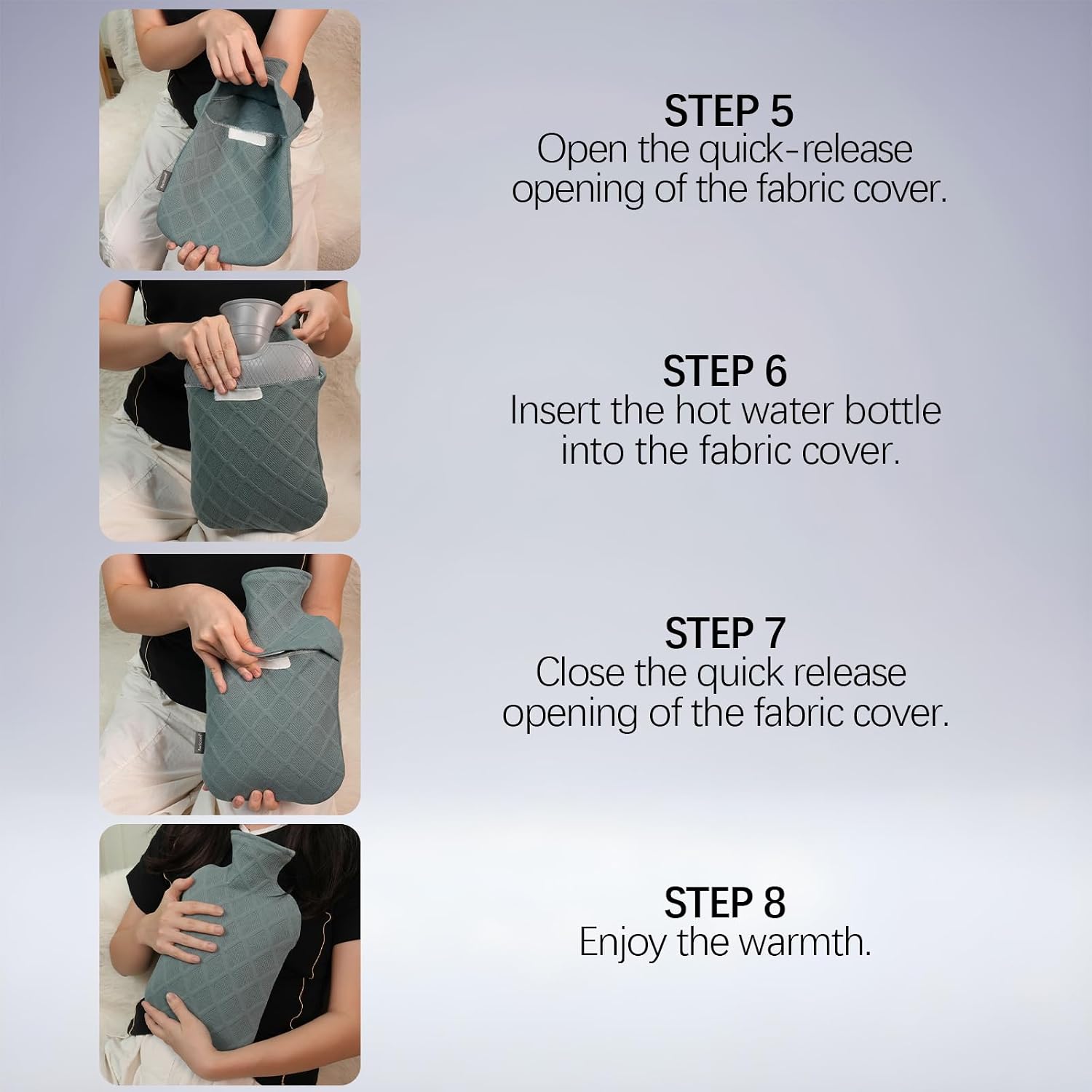 STEP 5
Open the quick-release opening of the fabric cover.

STEP 6
Insert the hot water bottle into the fabric cover.

STEP 7
Close the quick release opening of the fabric cover.

STEP 8
Enjoy the warmth.