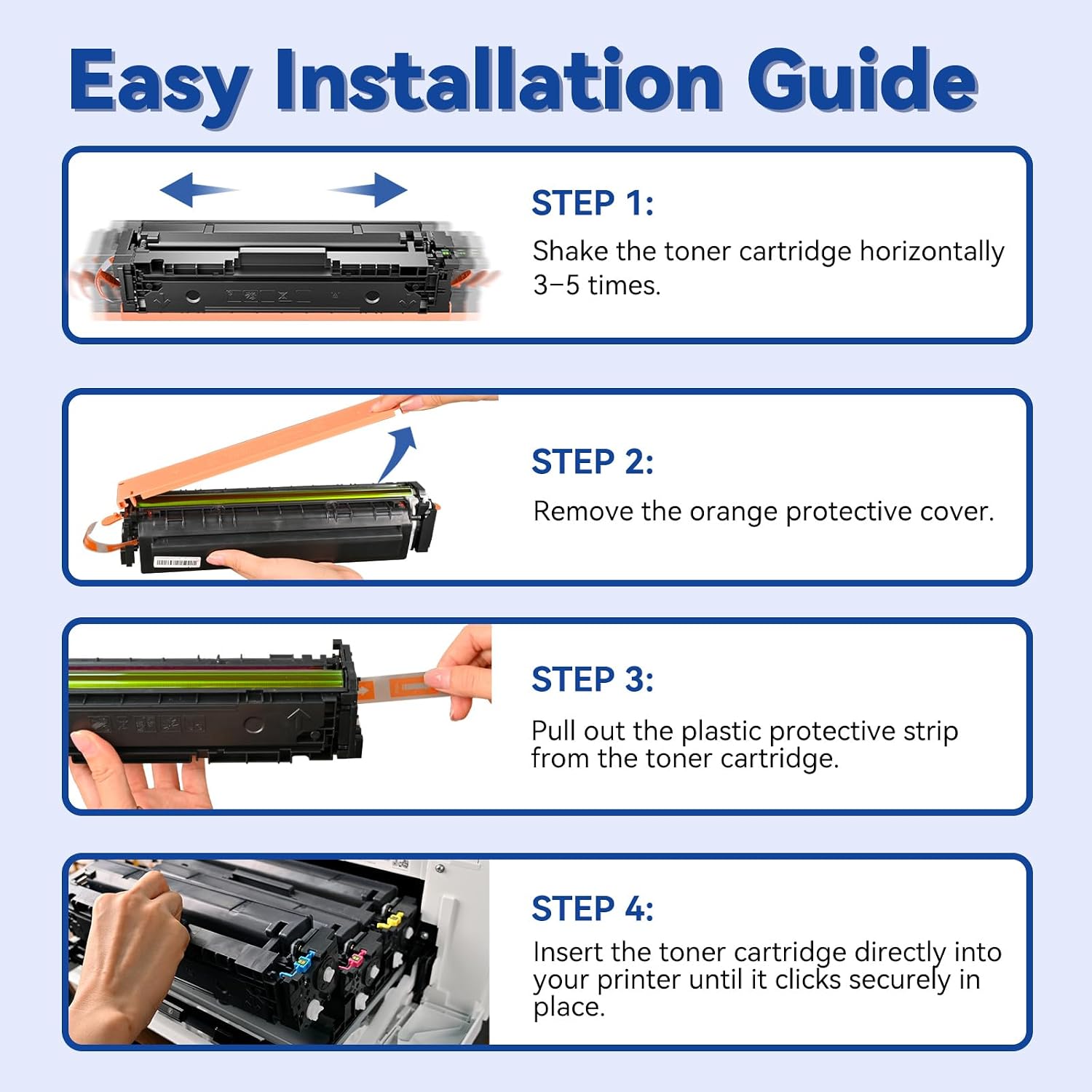 Easy Installation Guide

STEP 1:
Shake the toner cartridge horizontally 3–5 times.

STEP 2:
Remove the orange protective cover.

STEP 3:
Pull out the plastic protective strip from the toner cartridge.

STEP 4:
Insert the toner cartridge directly into your printer until it clicks securely in place.