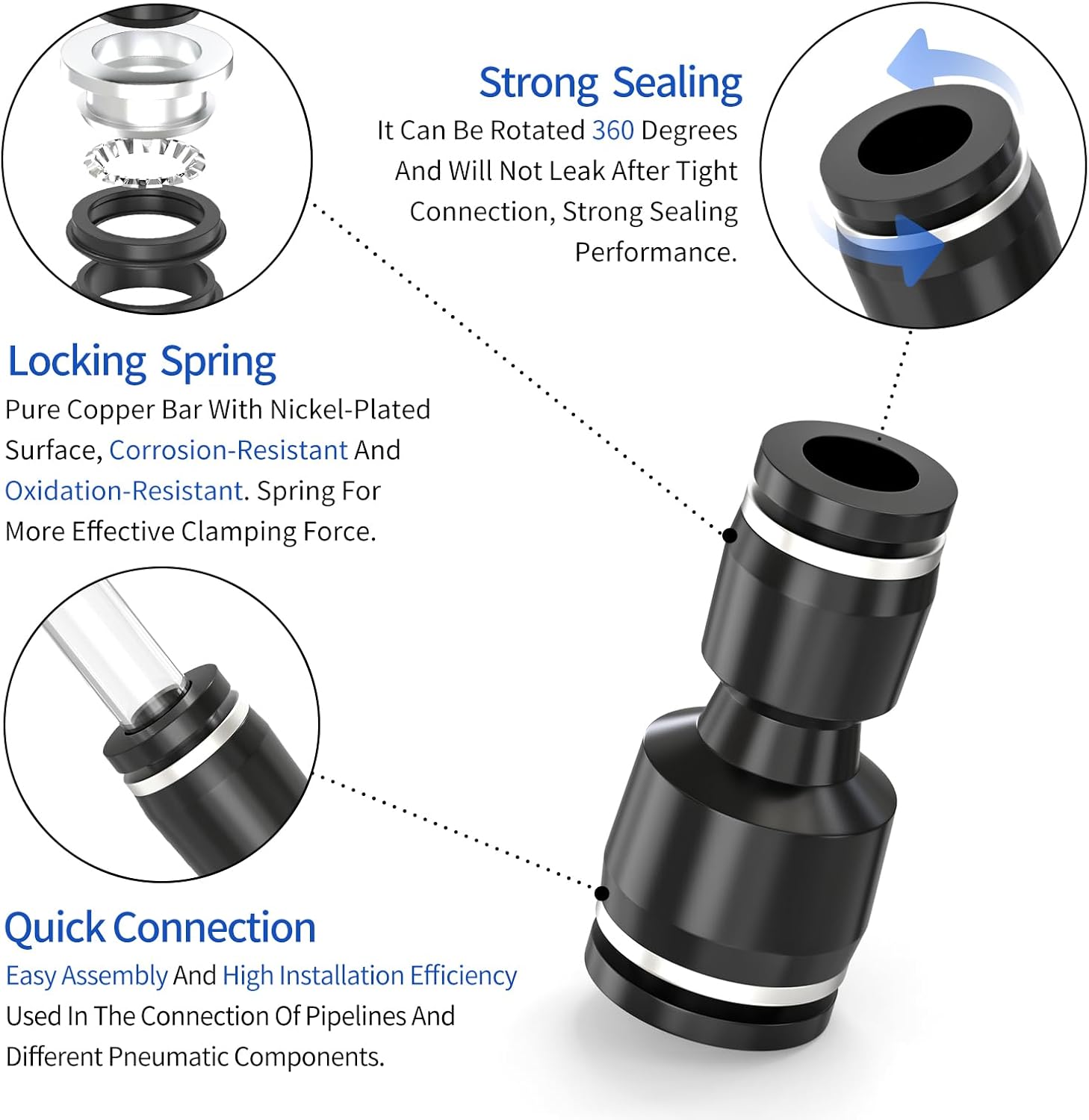 Strong Sealing
It Can Be Rotated 360 Degrees And Will Not Leak After Tight Connection, Strong Sealing Performance.

Locking Spring
Pure Copper Bar With Nickel-Plated Surface, Corrosion-Resistant And Oxidation-Resistant. Spring For More Effective Clamping Force.

Quick Connection
Easy Assembly And High Installation Efficiency Used In The Connection Of Pipelines And Different Pneumatic Components.