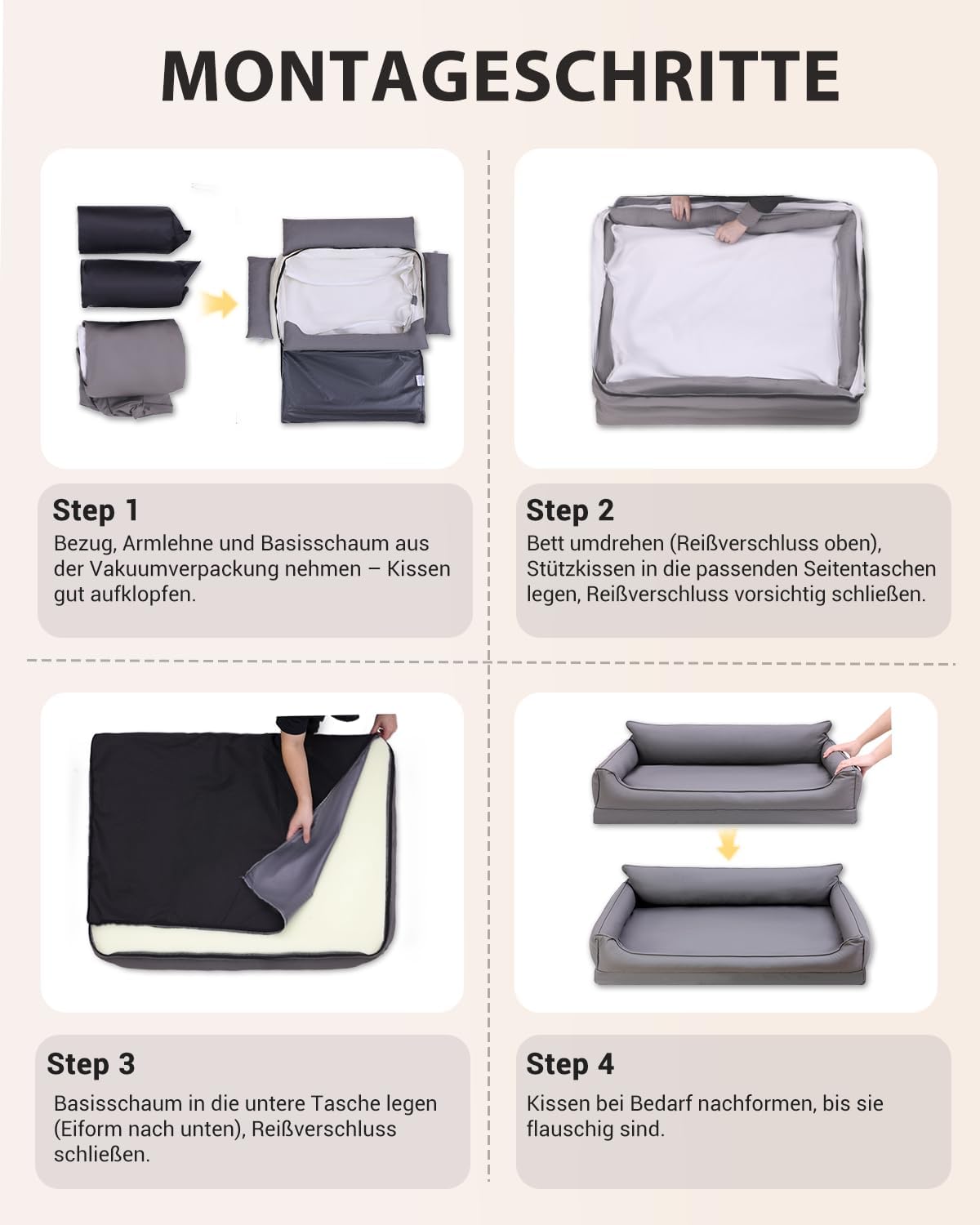 MONTAGESCHRITTE

Step 1
Bezug, Armlehne und Basisschaum aus der Vakuumverpackung nehmen – Kissen gut aufklopfen.

Step 2
Bett umdrehen (Reißverschluss oben), Stützkissen in die passenden Seitentaschen legen, Reißverschluss vorsichtig schließen.

Step 3
Basisschaum in die untere Tasche legen (Eiform nach unten), Reißverschluss schließen.

Step 4
Kissen bei Bedarf nachformen, bis sie flauschig sind.