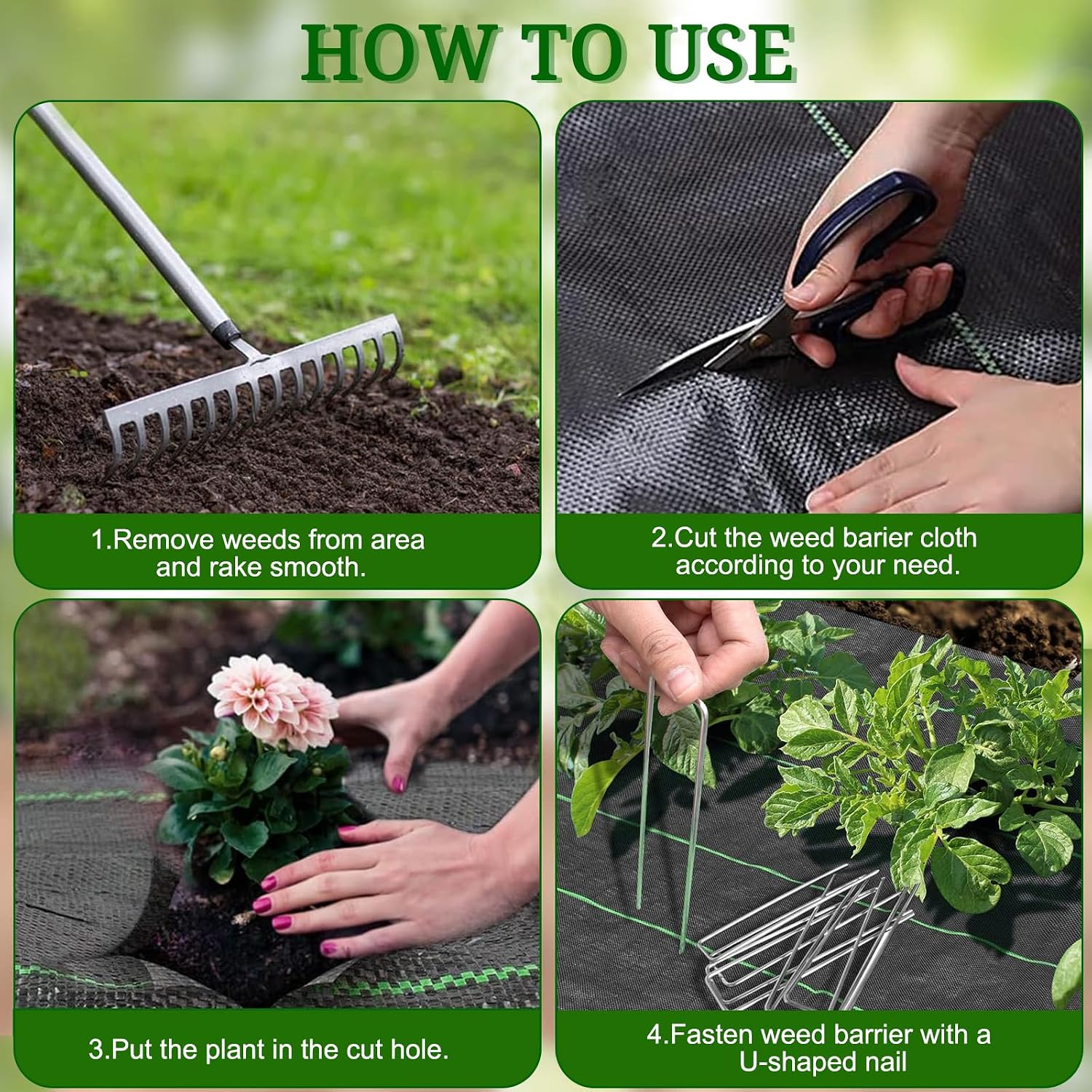 HOW TO USE

1.Remove weeds from area and rake smooth.

2.Cut the weed barier cloth according to your need.

3.Put the plant in the cut hole.

4.Fasten weed barrier with a U-shaped nail