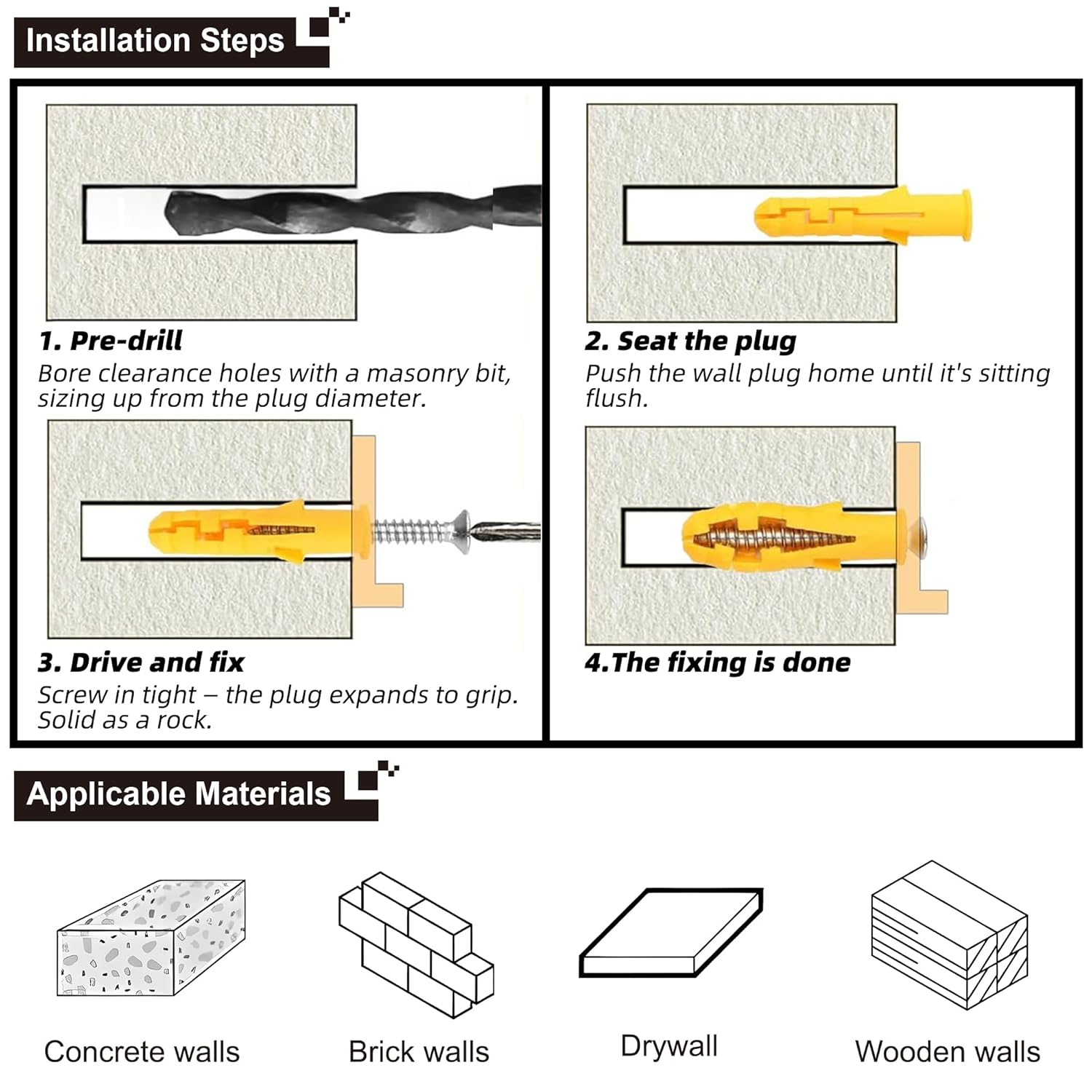 Installation Steps

1. Pre-drill
Bore clearance holes with a masonry bit, sizing up from the plug diameter.

2. Seat the plug
Push the wall plug home until it's sitting flush.

3. Drive and fix
Screw in tight – the plug expands to grip. Solid as a rock.

4.The fixing is done

Applicable Materials

Concrete walls

Brick walls

Drywall

Wooden walls