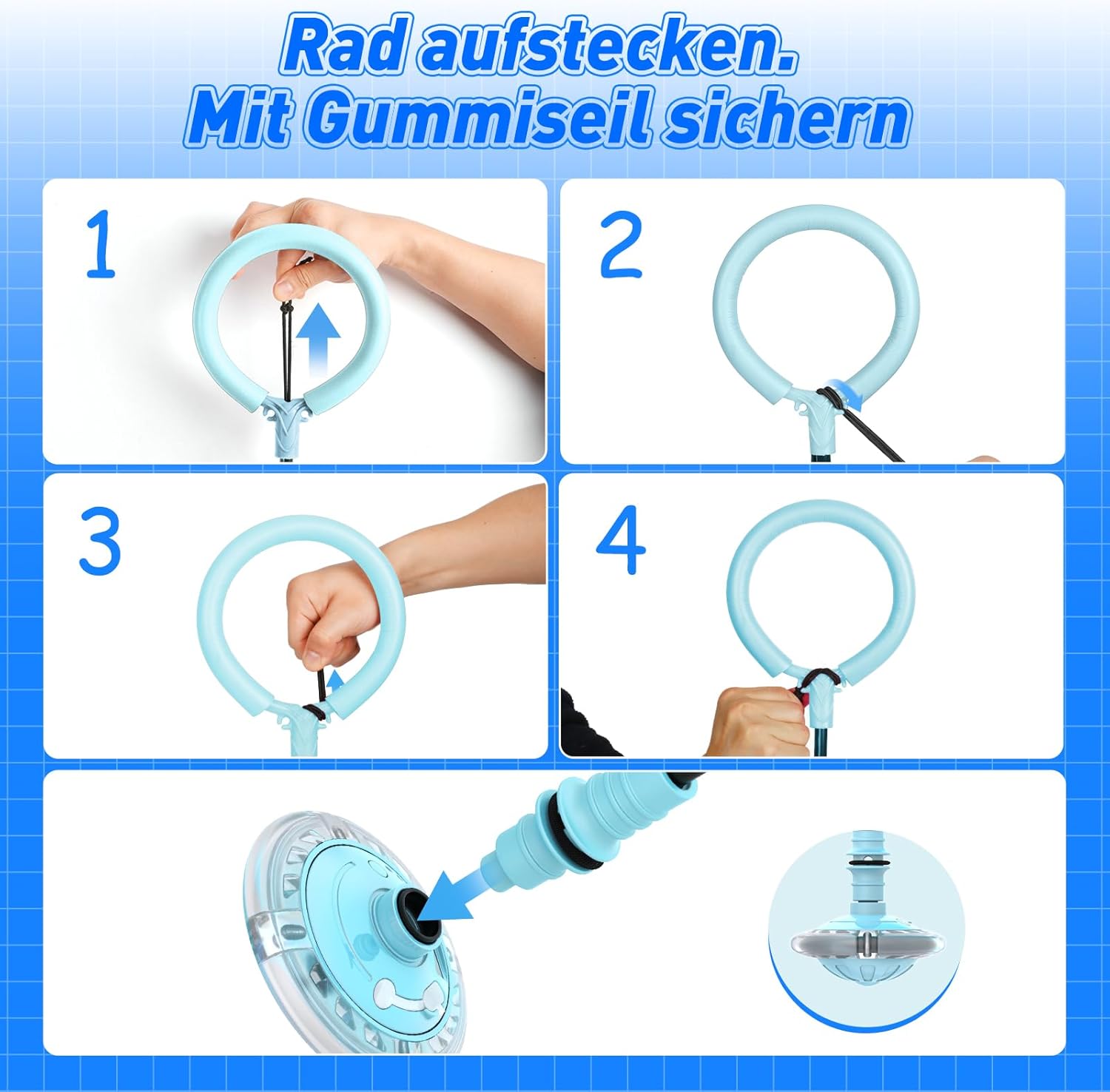 Rad aufstecken.
Mit Gummiseil sichern

1

2

3

4