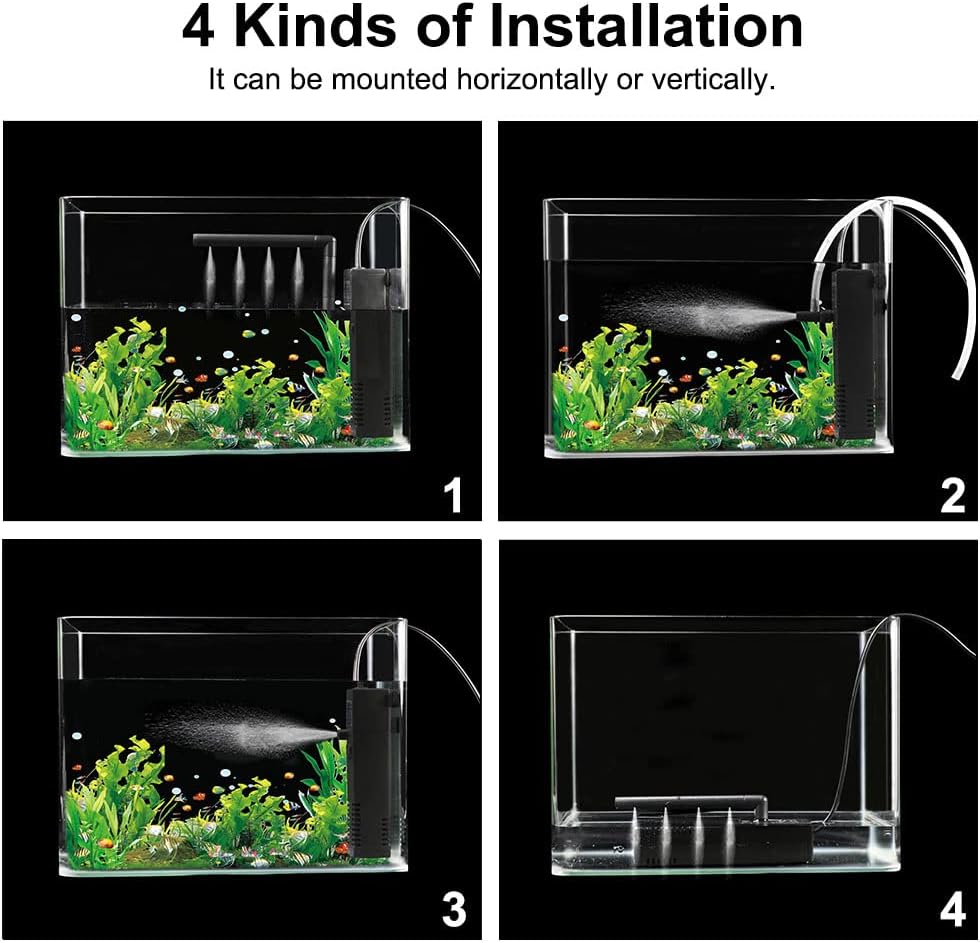 4 Kinds of Installation

It can be mounted horizontally or vertically.

1

2

3

4