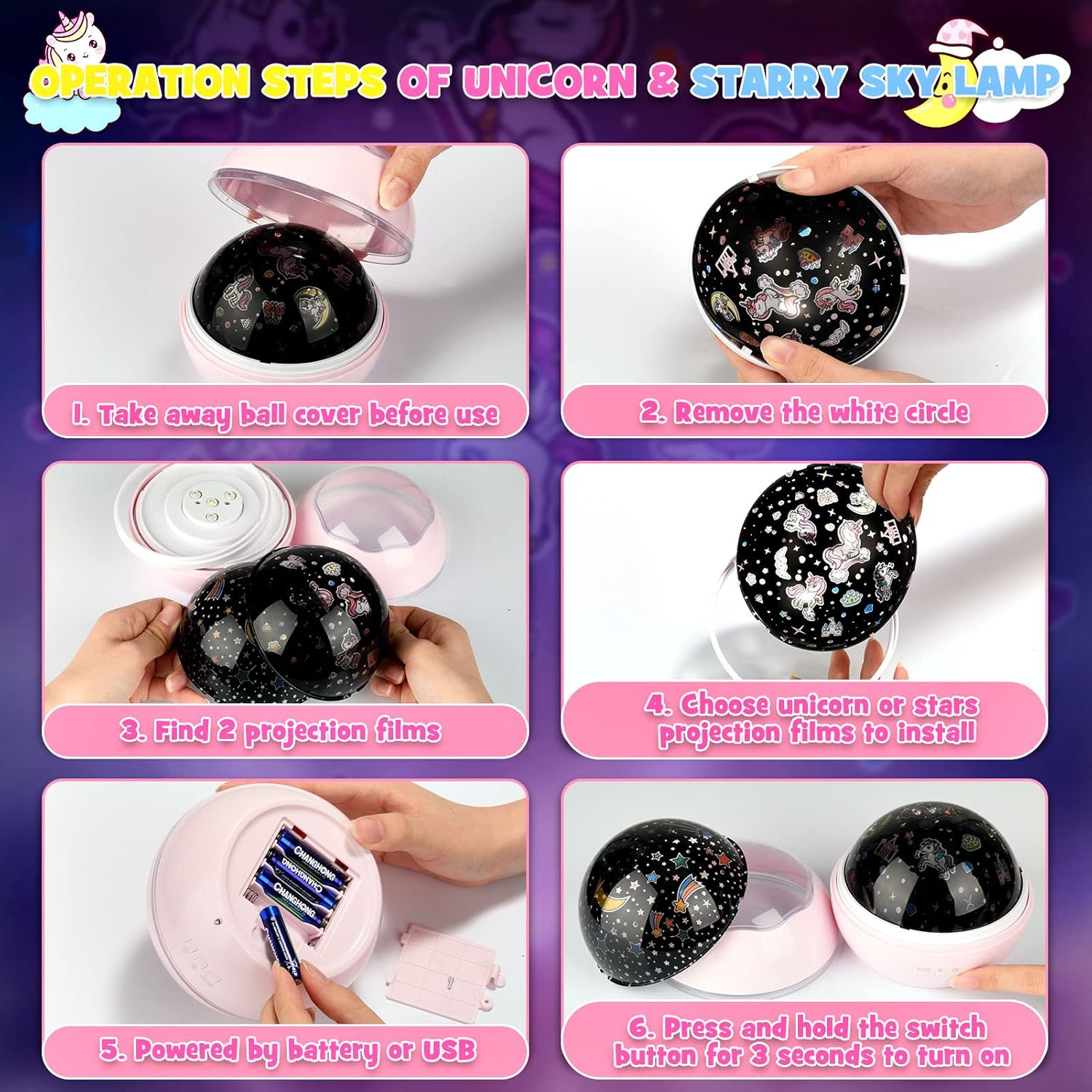 OPERATION STEPS OF UNICORN & STARRY SKY LAMP

1. Take away ball cover before use

2. Remove the white circle

3. Find 2 projection films

4. Choose unicorn or stars projection films to install

CHANGHONG

CHANGHONG

CHANGHONG

5. Powered by battery or USB

6. Press and hold the switch button for 3 seconds to turn on