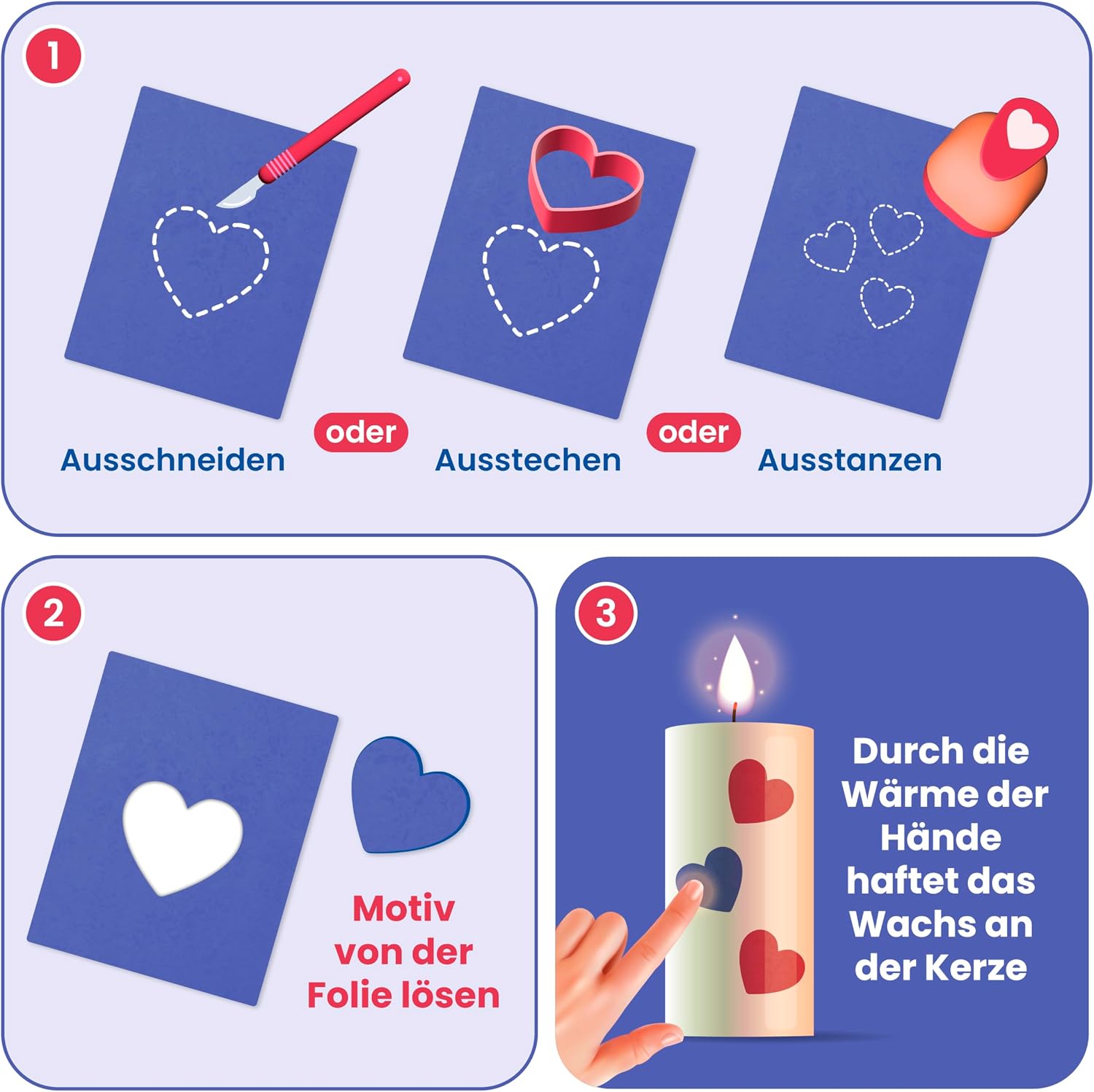 1

Ausschneiden oder Ausstechen oder Ausstanzen

2

Motiv von der Folie lösen

3

Durch die Wärme der Hände haftet das Wachs an der Kerze