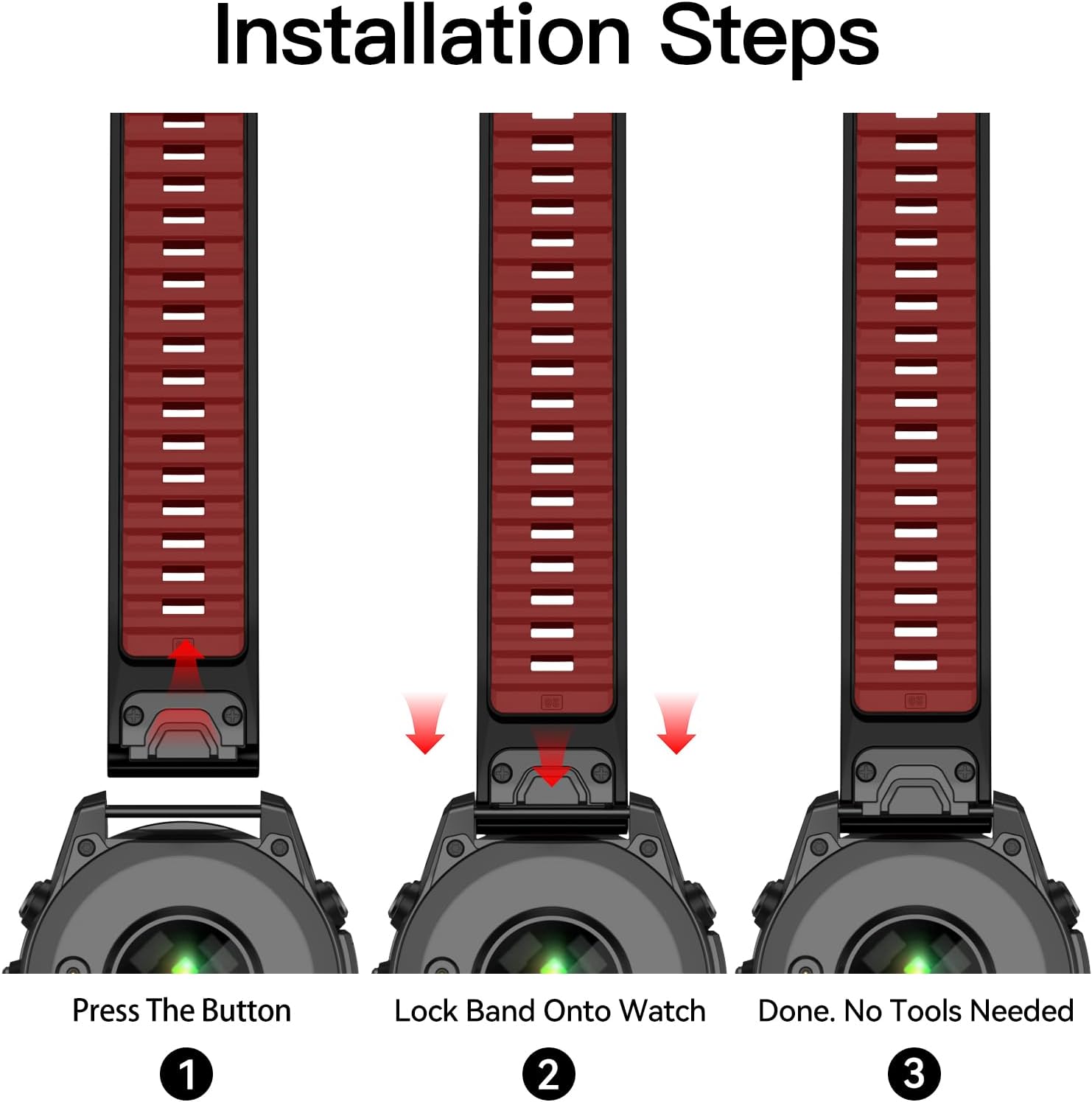 Installation Steps

Press The Button

1

Lock Band Onto Watch

2

Done. No Tools Needed

3