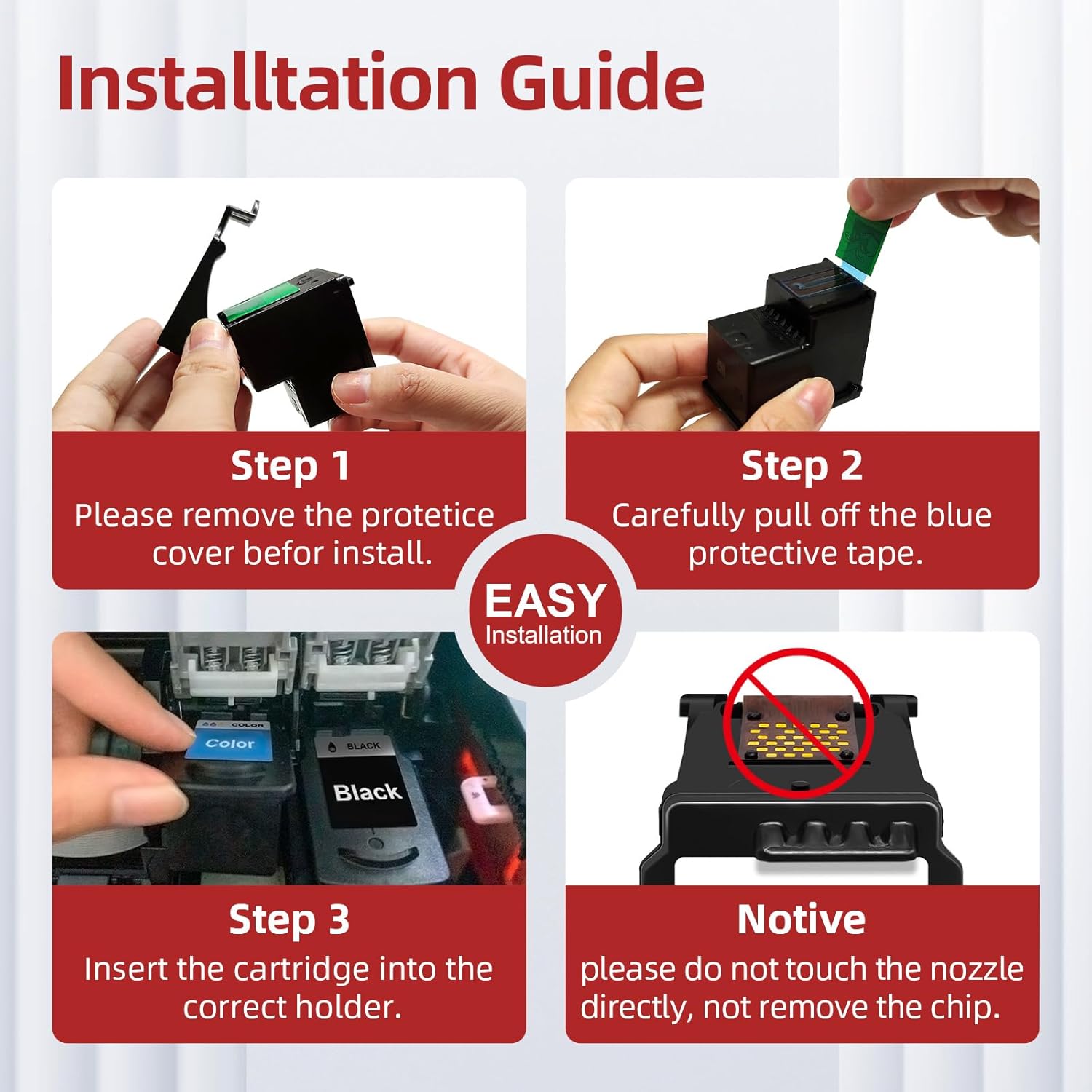 Installtation Guide

Step 1
Please remove the protetice cover befor install.

Step 2
Carefully pull off the blue protective tape.

EASY
Installation

COLOR
Color

BLACK
Black

Step 3
Insert the cartridge into the correct holder.

Notive
please do not touch the nozzle directly, not remove the chip.