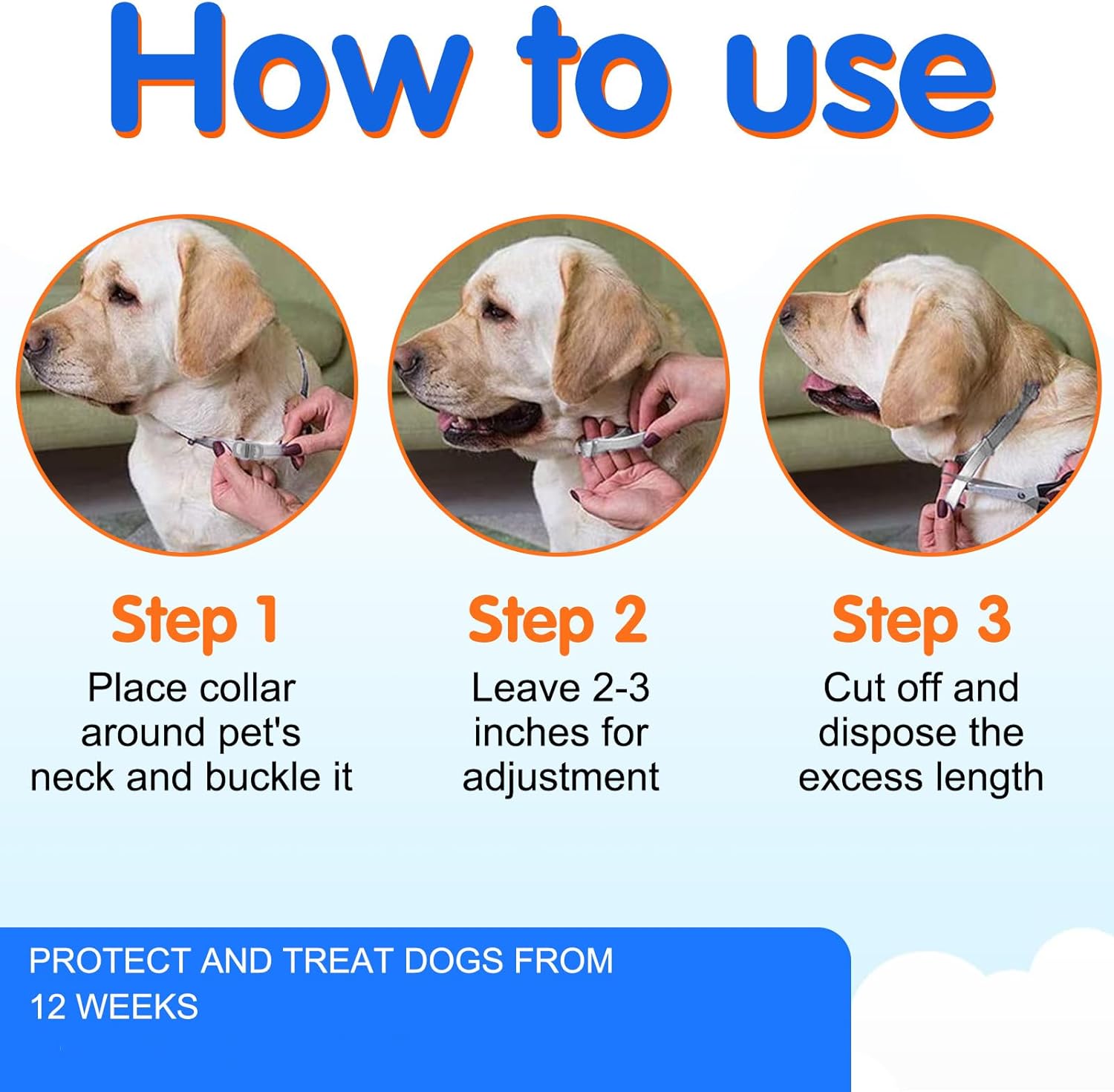 How to use

Step 1
Place collar around pet's neck and buckle it

Step 2
Leave 2-3 inches for adjustment

Step 3
Cut off and dispose the excess length

PROTECT AND TREAT DOGS FROM 12 WEEKS