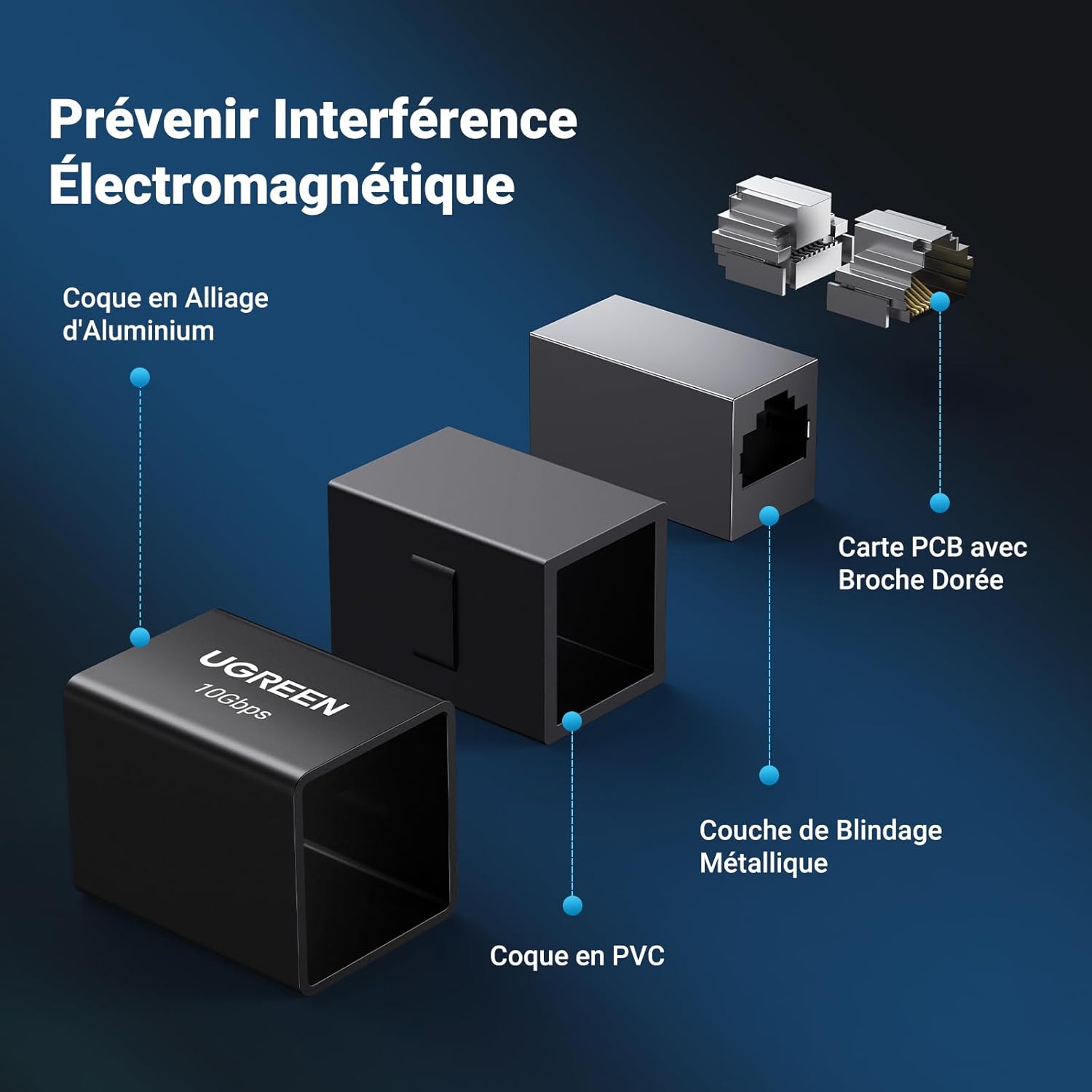 Prévenir Interférence Électromagnétique

Coque en Alliage d'Aluminium

Carte PCB avec Broche Dorée

UGREEN
10Gbps

Couche de Blindage Métallique

Coque en PVC