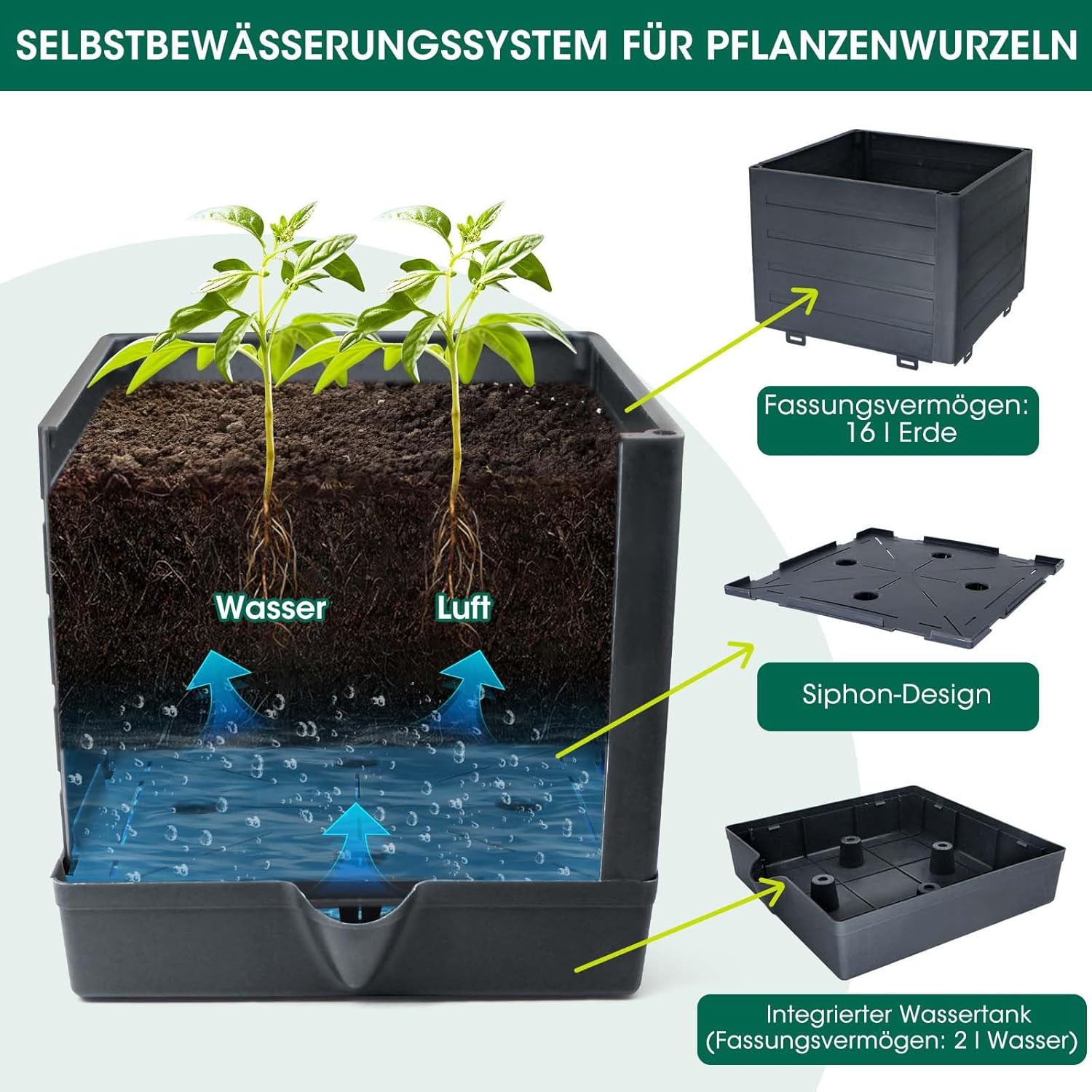 SELBSTBEWÄSSERUNGSSYSTEM FÜR PFLANZENWURZELN

Wasser

Luft

Fassungsvermögen: 16 l Erde

Siphon-Design

Integrierter Wassertank (Fassungsvermögen: 2 l Wasser)