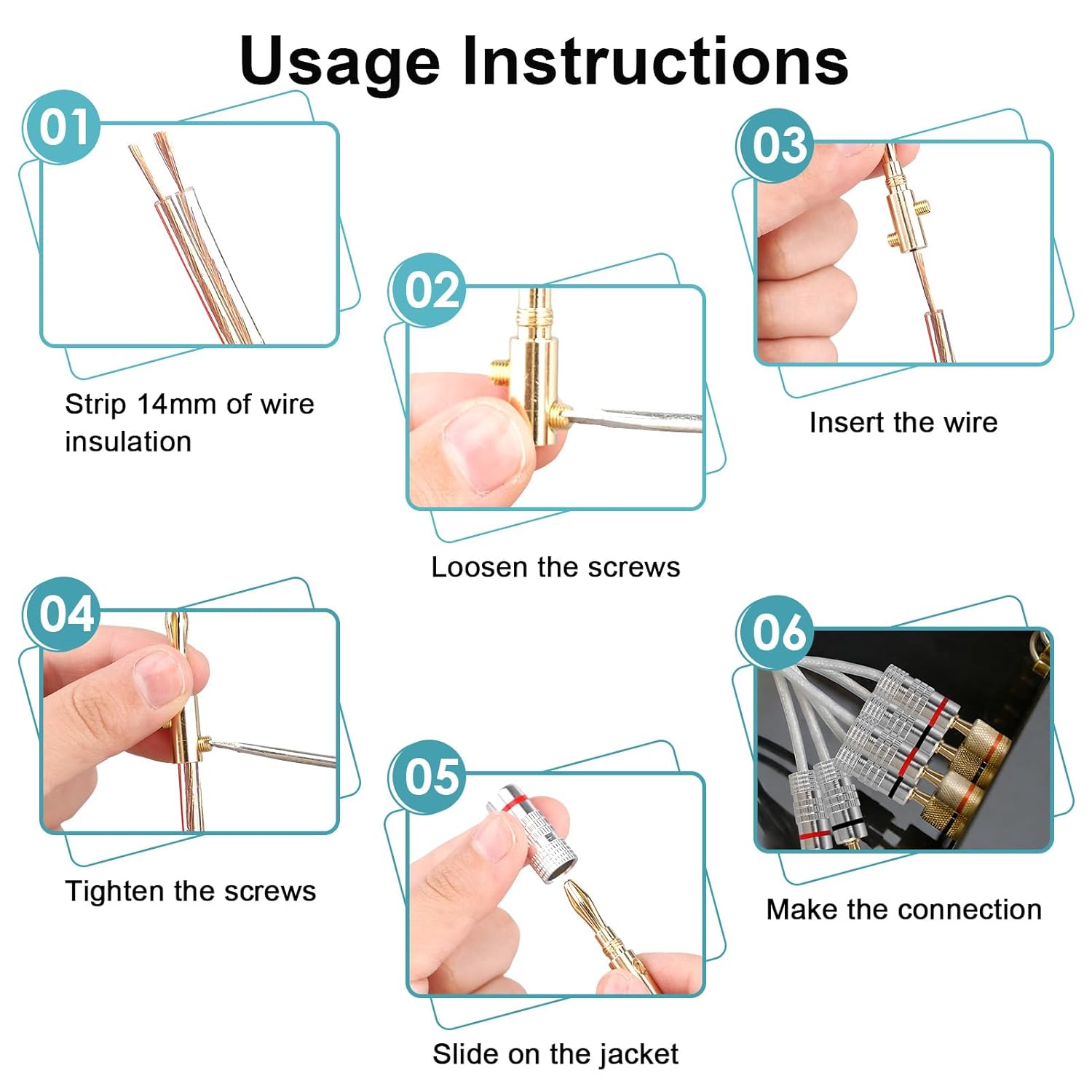 Usage Instructions

01

Strip 14mm of wire insulation

02

Loosen the screws

03

Insert the wire

04

Tighten the screws

05

Slide on the jacket

06

Make the connection