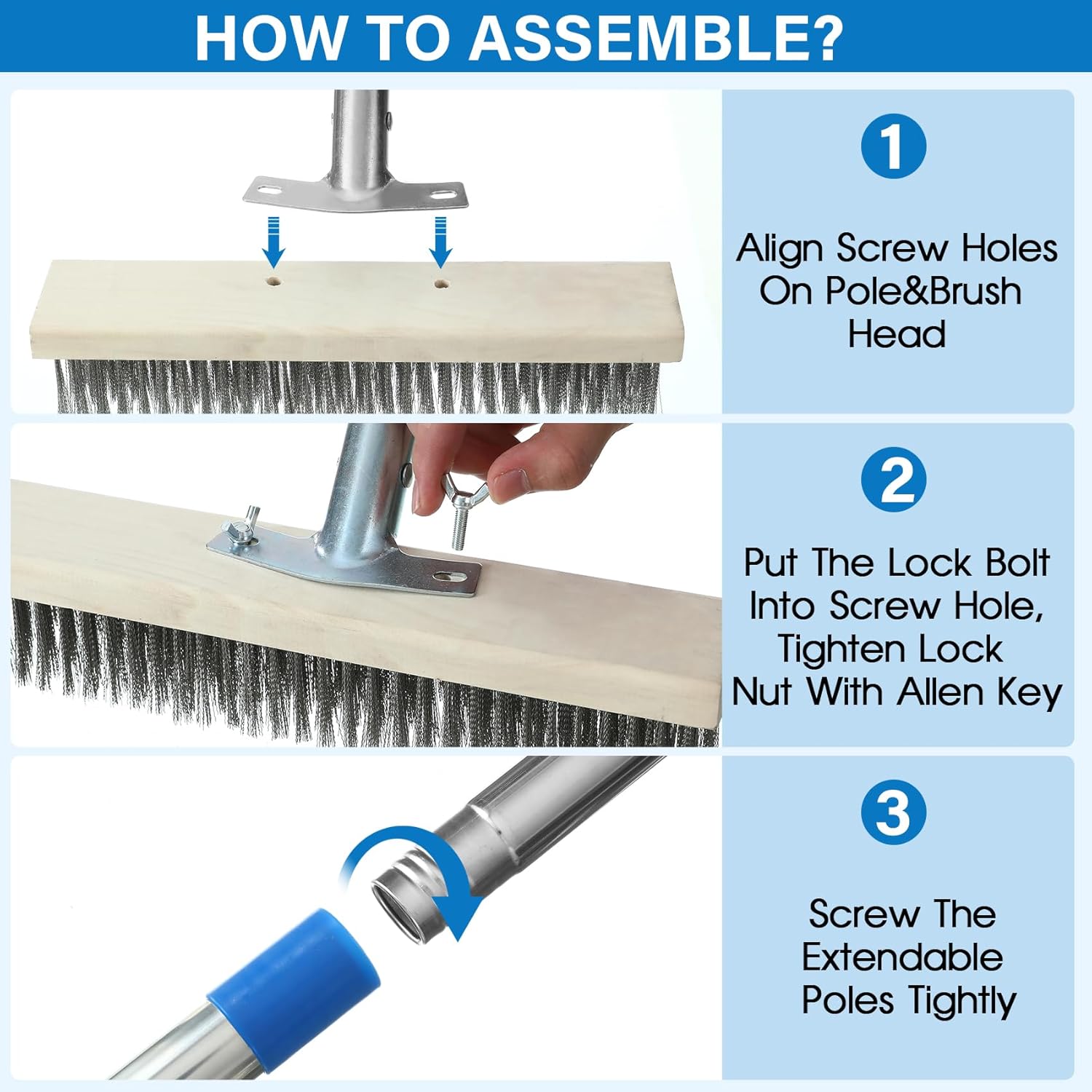 HOW TO ASSEMBLE?

1

Align Screw Holes On Pole&Brush Head

2

Put The Lock Bolt Into Screw Hole, Tighten Lock Nut With Allen Key

3

Screw The Extendable Poles Tightly