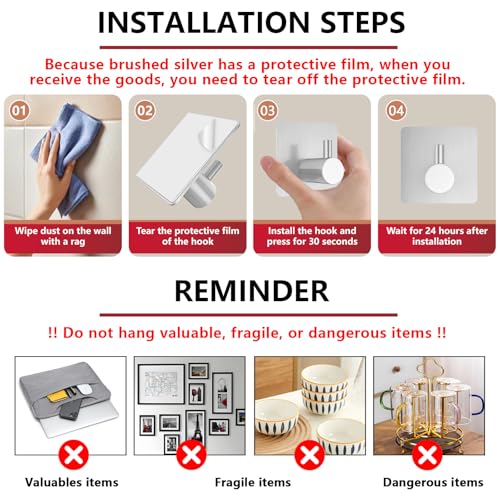 INSTALLATION STEPS

Because brushed silver has a protective film, when you receive the goods, you need to tear off the protective film.

01

Wipe dust on the wall with a rag

02

Tear the protective film of the hook

03

Install the hook and press for 30 seconds

04

Wait for 24 hours after installation

REMINDER

!! Do not hang valuable, fragile, or dangerous items !!

Valuables items

Fragile items

Dangerous items