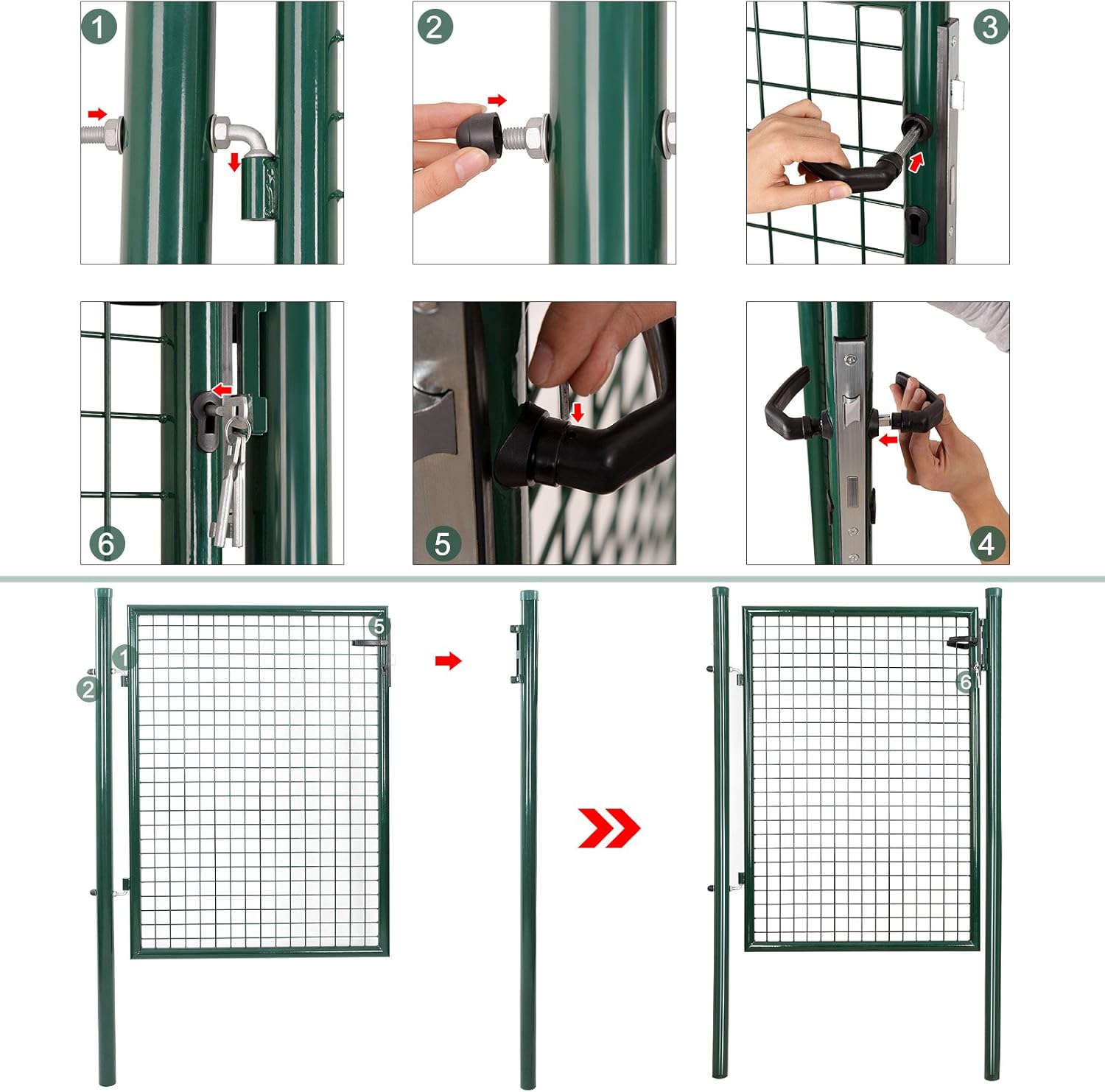 1
2
3
6
5
4
5
1
2
6