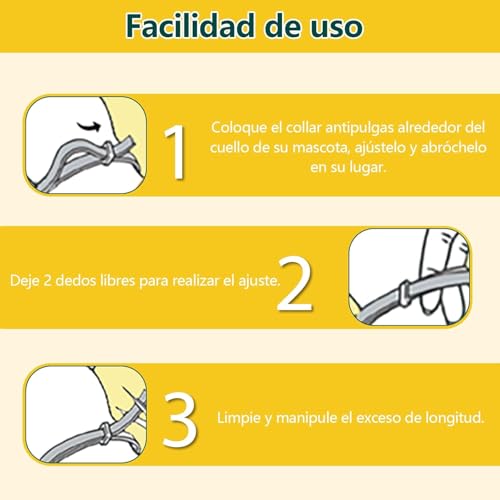 Facilidad de uso

1

Coloque el collar antipulgas alrededor del cuello de su mascota, ajústelo y abróchelo en su lugar.

Deje 2 dedos libres para realizar el ajuste.

2

3

Limpie y manipule el exceso de longitud.