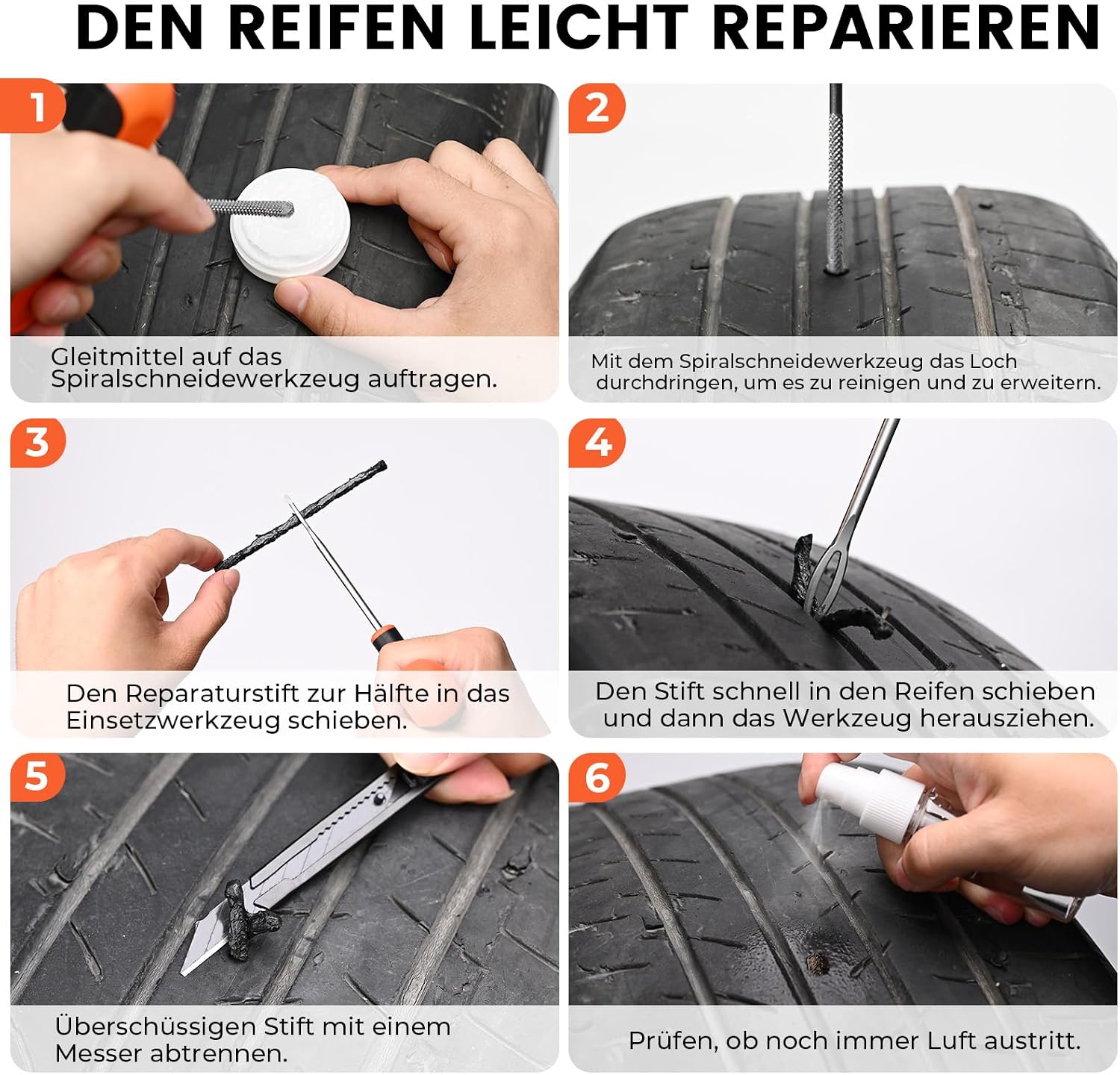 DEN REIFEN LEICHT REPARIEREN

1
Gleitmittel auf das Spiralschneidewerkzeug auftragen.

2
Mit dem Spiralschneidewerkzeug das Loch durchdringen, um es zu reinigen und zu erweitern.

3
Den Reparaturstift zur Hälfte in das Einsetzwerkzeug schieben.

4
Den Stift schnell in den Reifen schieben und dann das Werkzeug herausziehen.

5
Überschüssigen Stift mit einem Messer abtrennen.

6
Prüfen, ob noch immer Luft austritt.