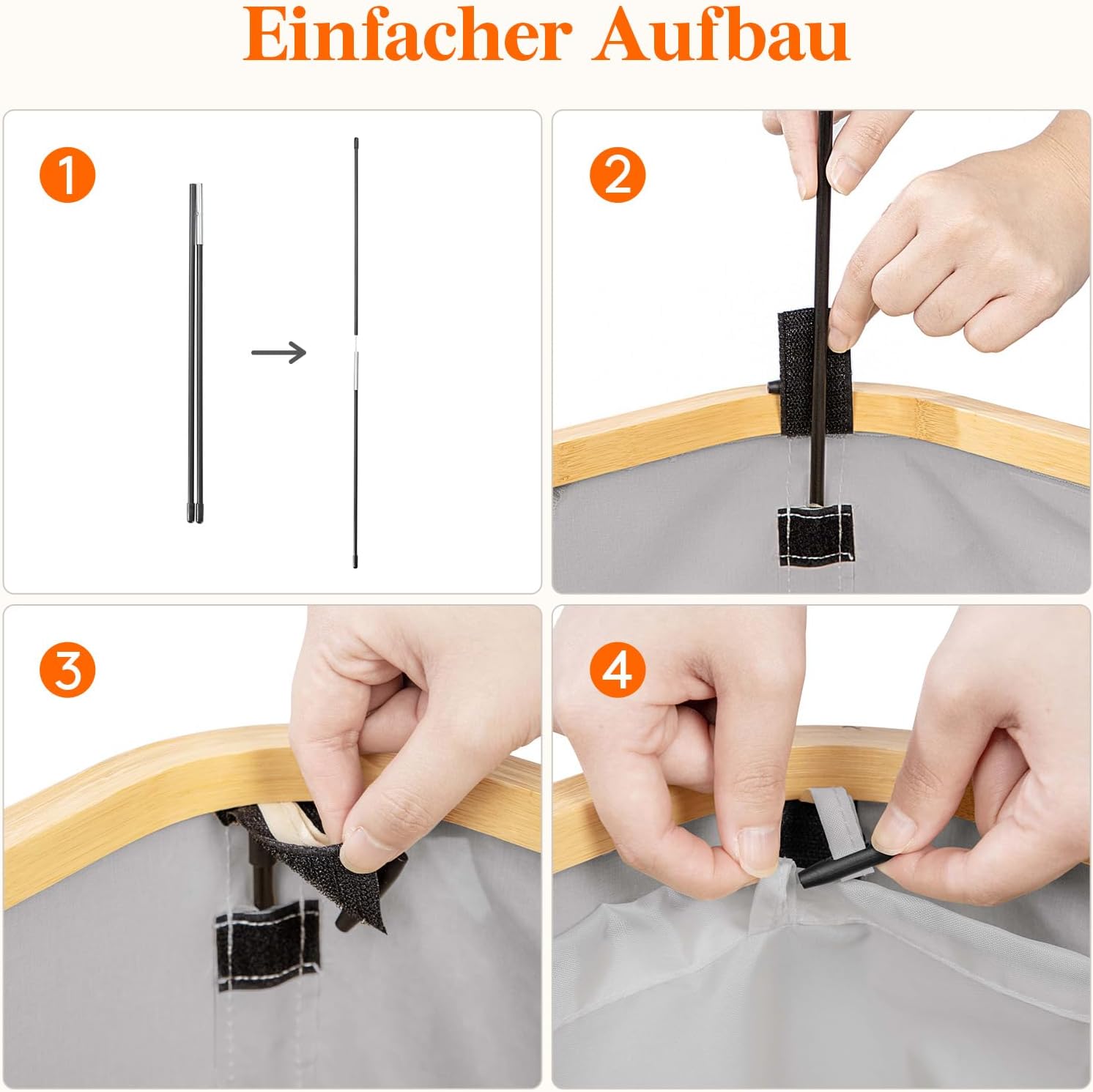 Einfacher Aufbau

1

2

3

4