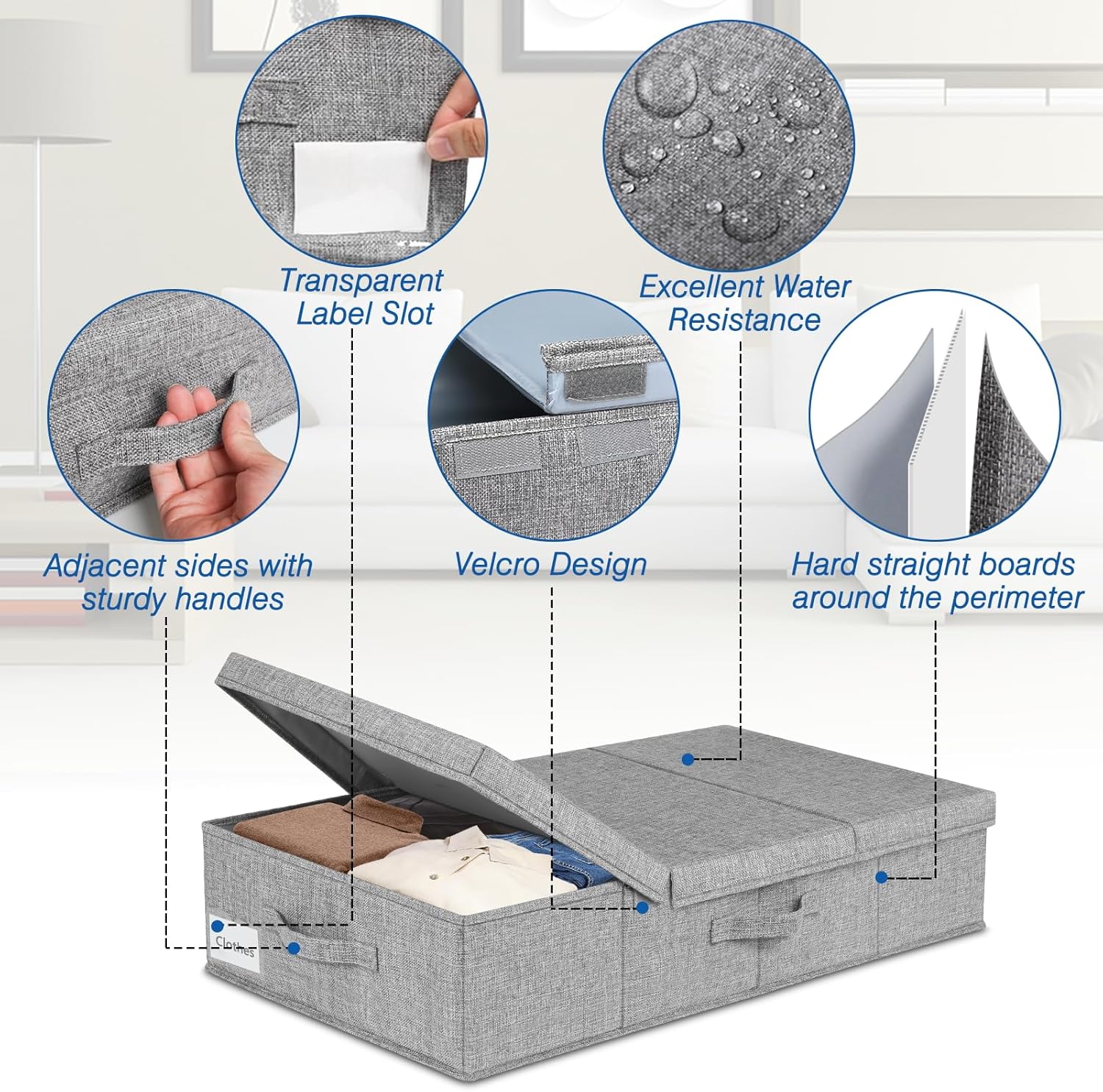 Transparent Label Slot

Excellent Water Resistance

Adjacent sides with sturdy handles

Velcro Design

Hard straight boards around the perimeter

Clothes