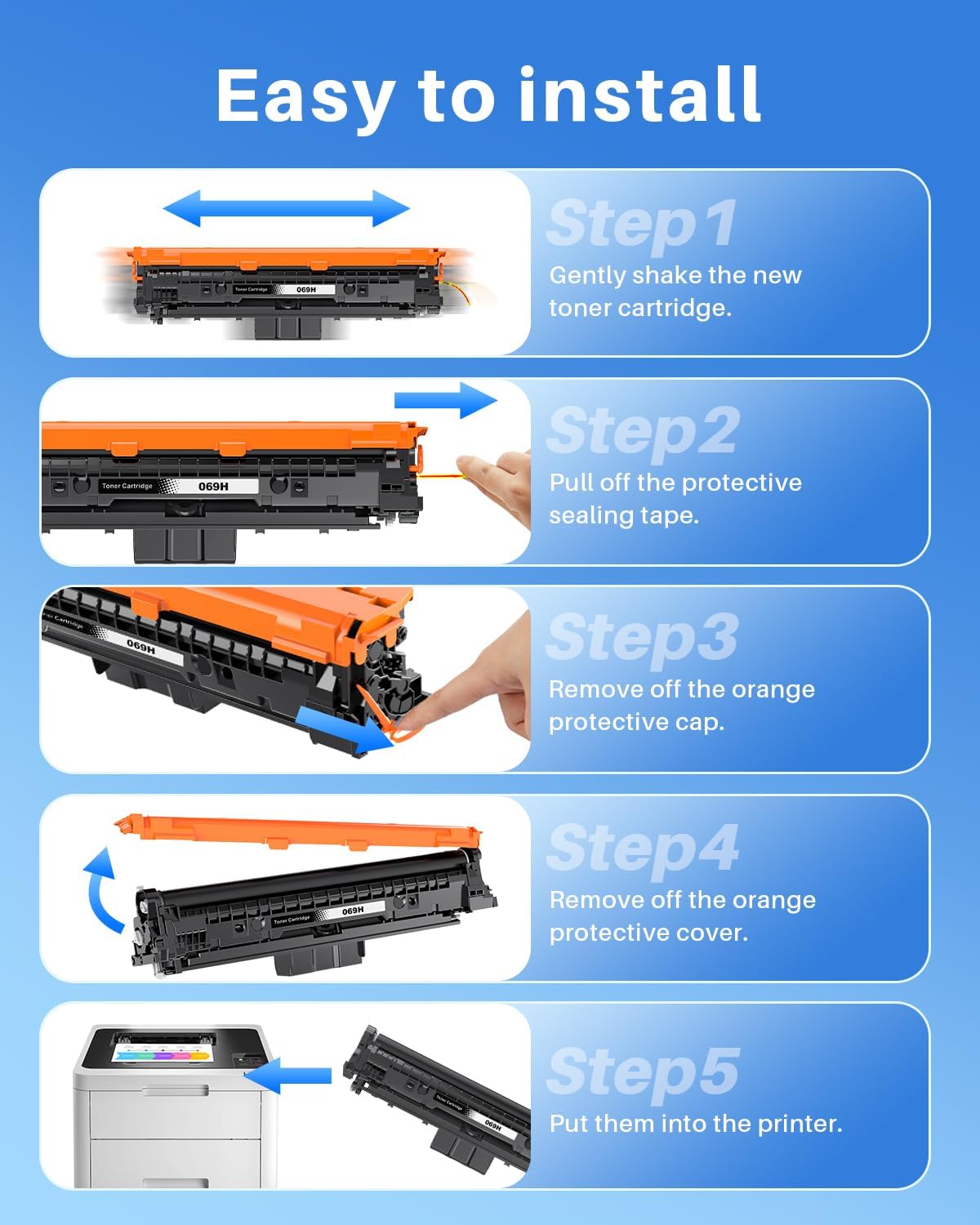 Easy to install

Toner Cartridge 069H

Step1

Gently shake the new toner cartridge.

Toner Cartridge 069H

Step2

Pull off the protective sealing tape.

Toner Cartridge 069H

Step3

Remove off the orange protective cap.

Toner Cartridge 069H

Step4

Remove off the orange protective cover.

Toner Cartridge 069H

Step5

Put them into the printer.