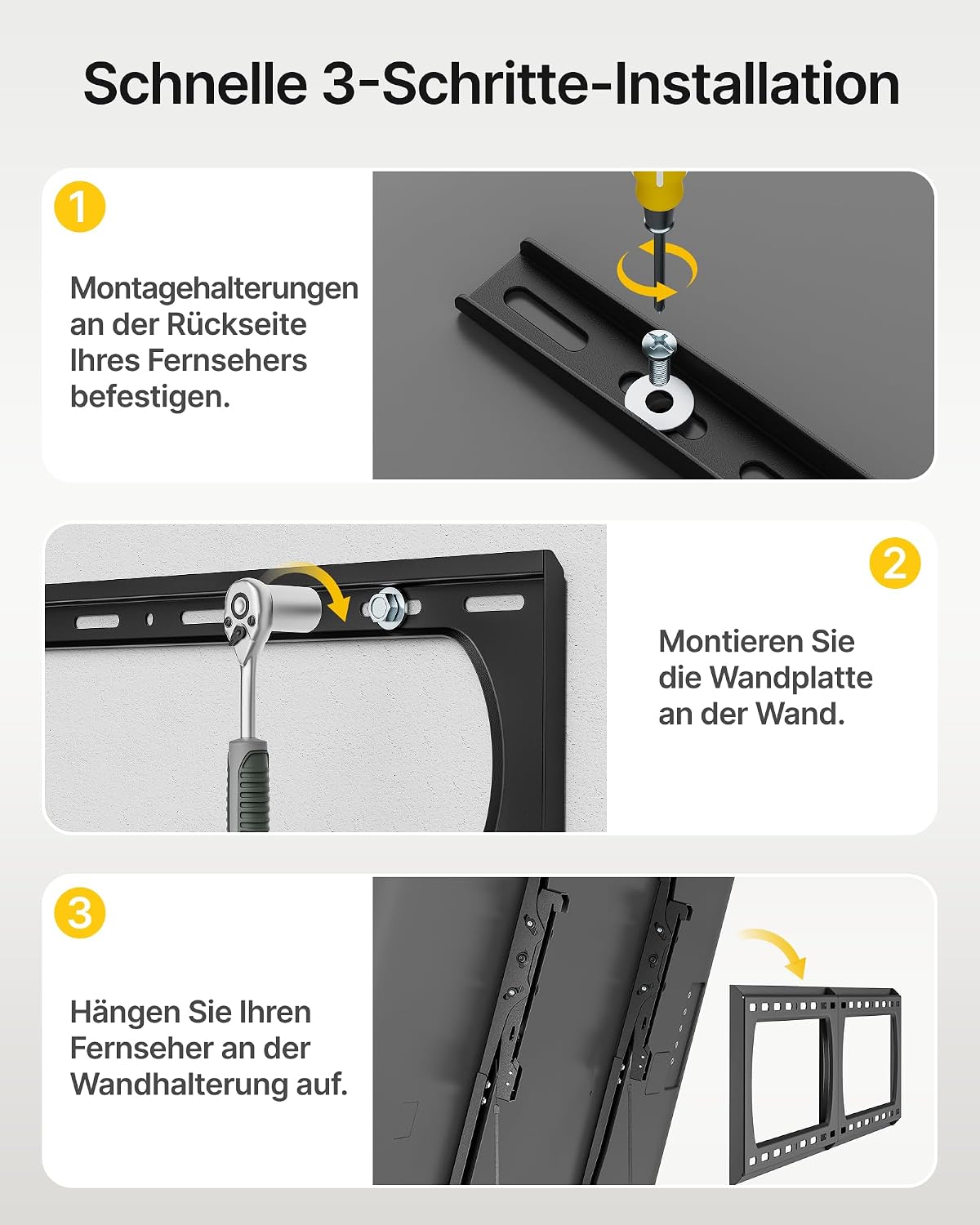 Schnelle 3-Schritte-Installation

1

Montagehalterungen an der Rückseite Ihres Fernsehers befestigen.

2

Montieren Sie die Wandplatte an der Wand.

3

Hängen Sie Ihren Fernseher an der Wandhalterung auf.