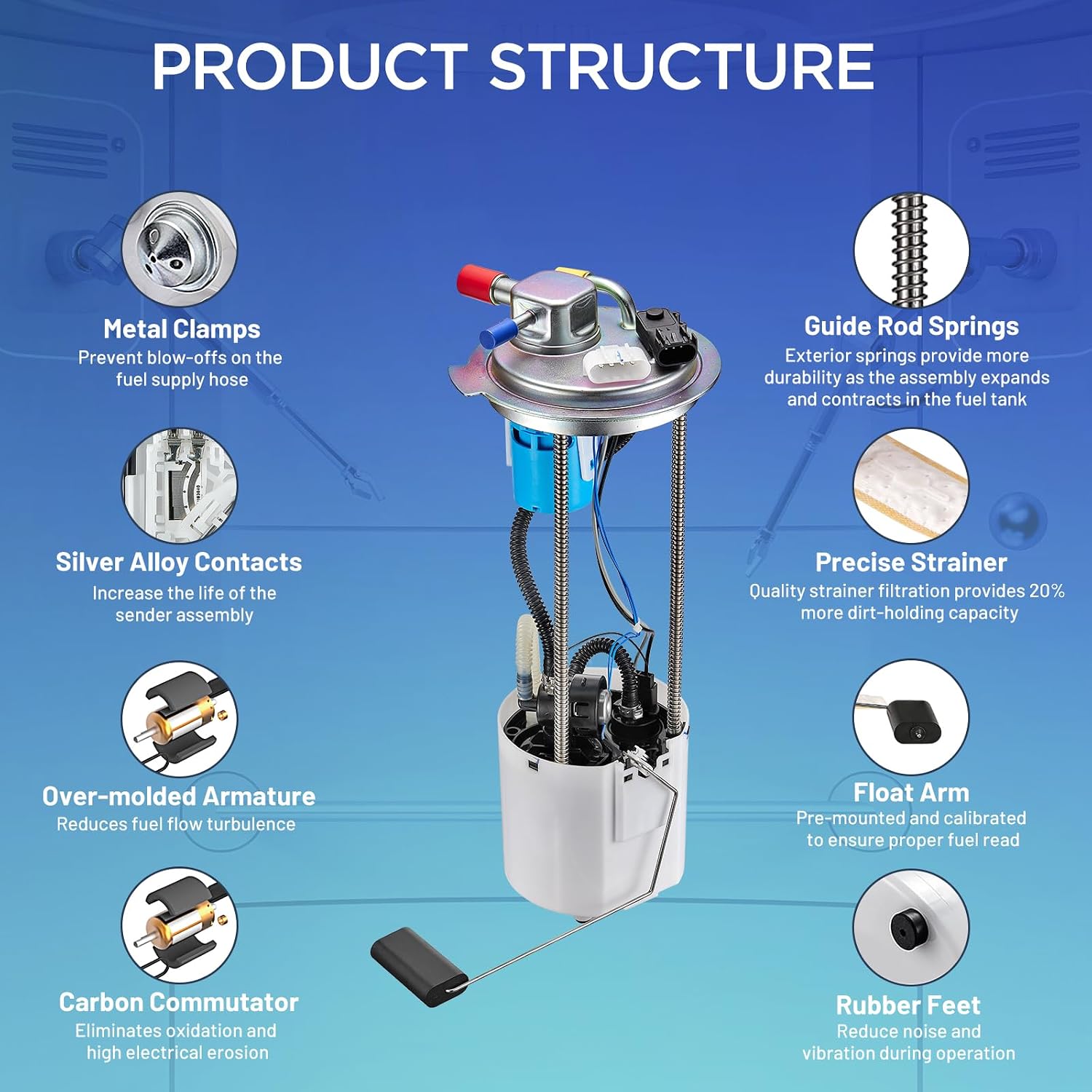 PRODUCT STRUCTURE

Metal Clamps
Prevent blow-offs on the fuel supply hose

Silver Alloy Contacts
Increase the life of the sender assembly

Over-molded Armature
Reduces fuel flow turbulence

Carbon Commutator
Eliminates oxidation and high electrical erosion

Guide Rod Springs
Exterior springs provide more durability as the assembly expands and contracts in the fuel tank

Precise Strainer
Quality strainer filtration provides 20% more dirt-holding capacity

Float Arm
Pre-mounted and calibrated to ensure proper fuel read

Rubber Feet
Reduce noise and vibration during operation