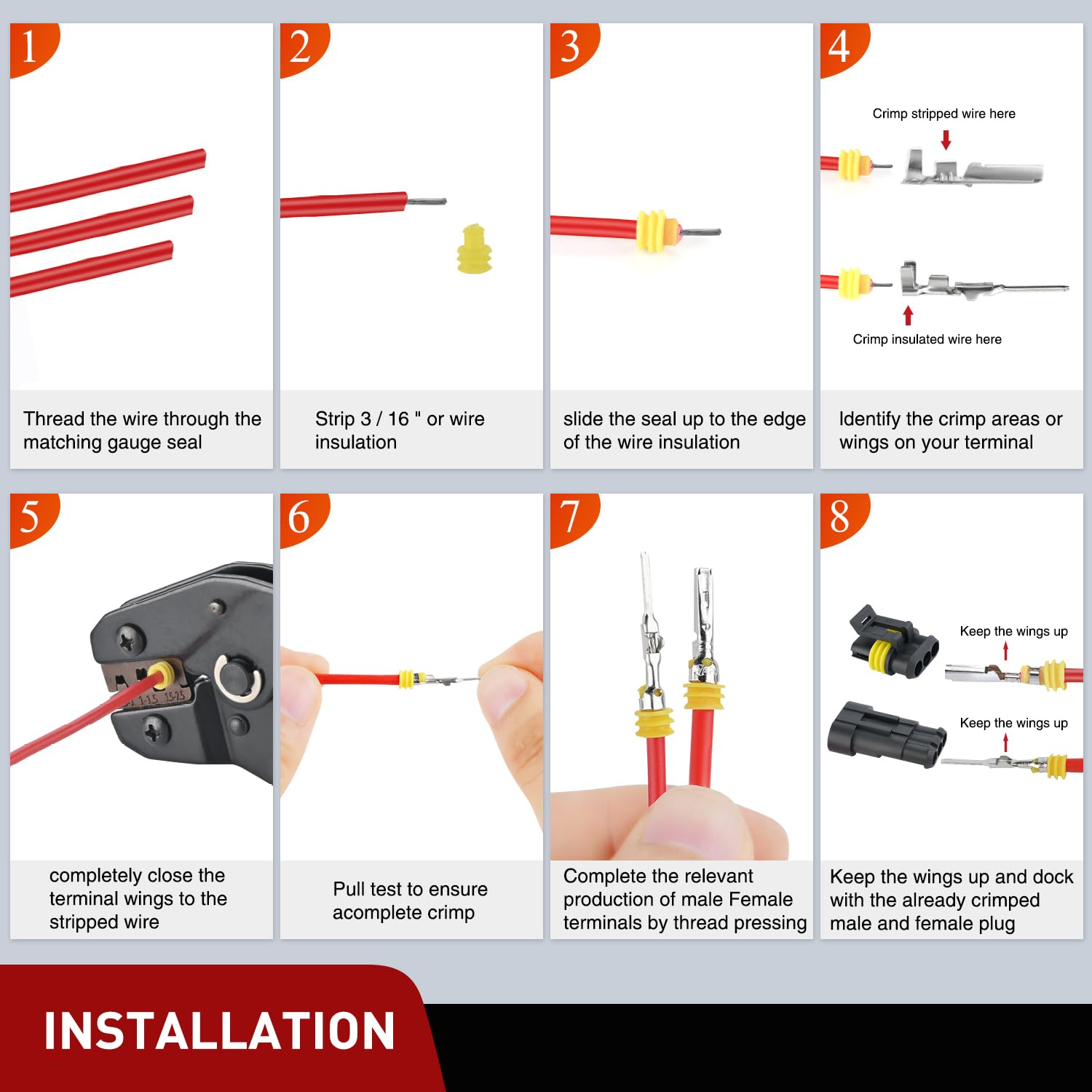 1

Thread the wire through the matching gauge seal

2

Strip 3 / 16 " or wire insulation

3

slide the seal up to the edge of the wire insulation

4

Crimp stripped wire here

Crimp insulated wire here

Identify the crimp areas or wings on your terminal

5

1-1.5 1.5-2.5

completely close the terminal wings to the stripped wire

6

Pull test to ensure acomplete crimp

7

Complete the relevant production of male Female terminals by thread pressing

8

Keep the wings up

Keep the wings up

Keep the wings up and dock with the already crimped male and female plug

INSTALLATION