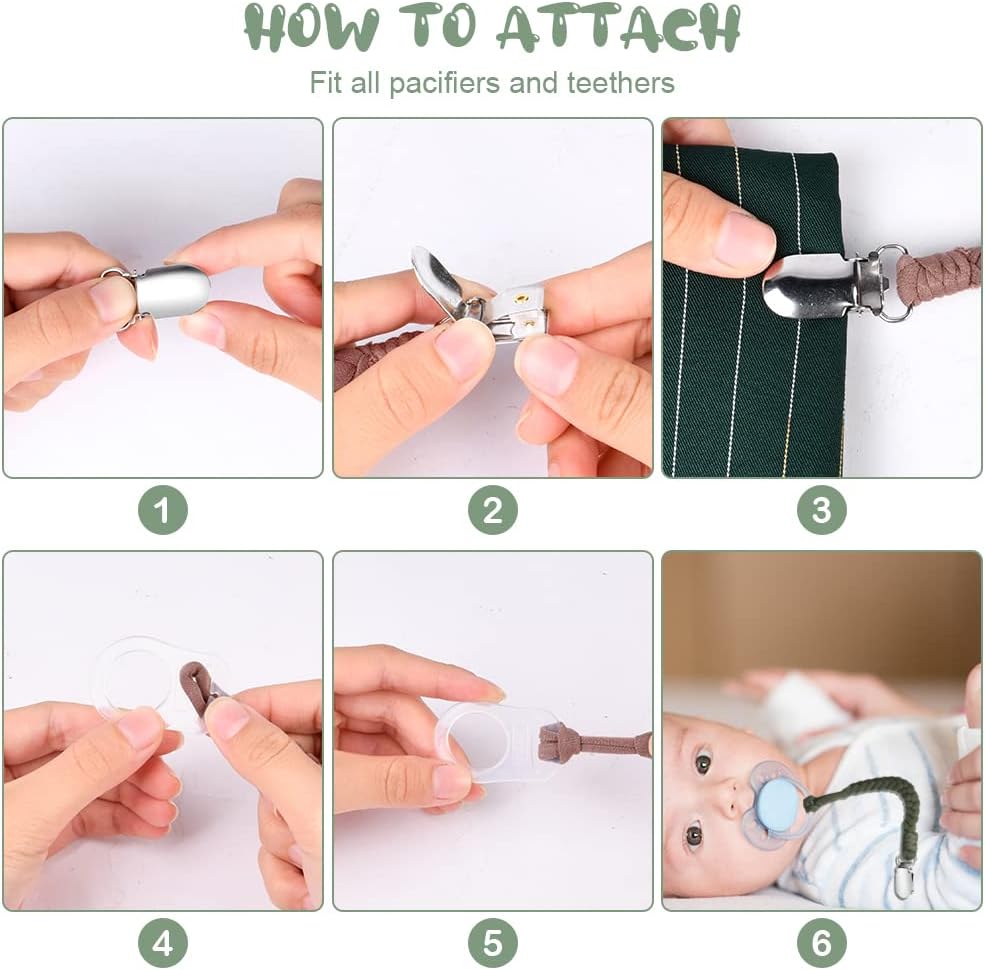 HOW TO ATTACH
Fit all pacifiers and teethers

1

2

3

4

5

6