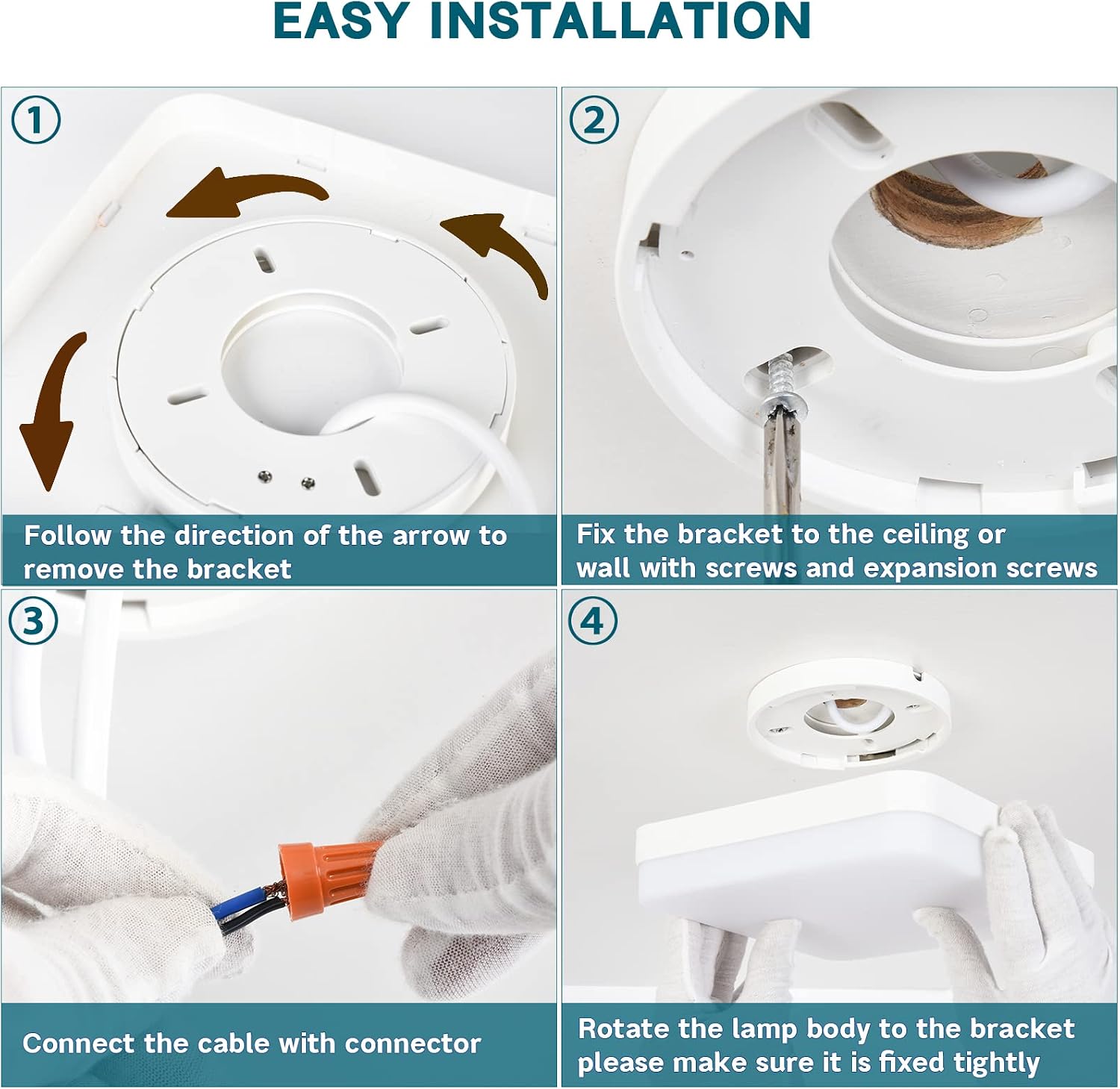 EASY INSTALLATION

①

Follow the direction of the arrow to remove the bracket

②

Fix the bracket to the ceiling or wall with screws and expansion screws

③

Connect the cable with connector

④

Rotate the lamp body to the bracket please make sure it is fixed tightly