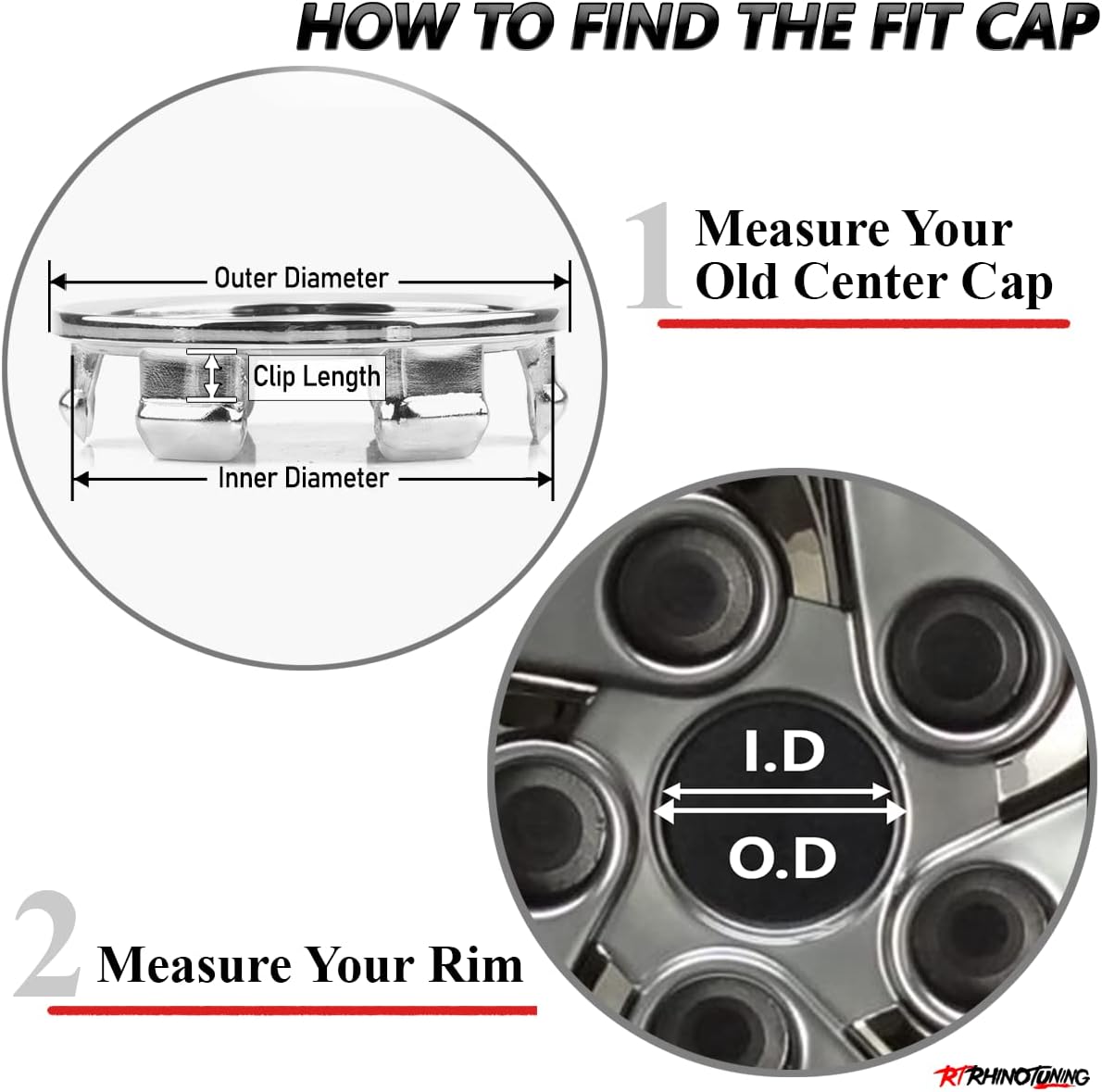 HOW TO FIND THE FIT CAP

Outer Diameter

Clip Length

Inner Diameter

1 Measure Your Old Center Cap

I.D

O.D

2 Measure Your Rim

RT RHINOTUNING