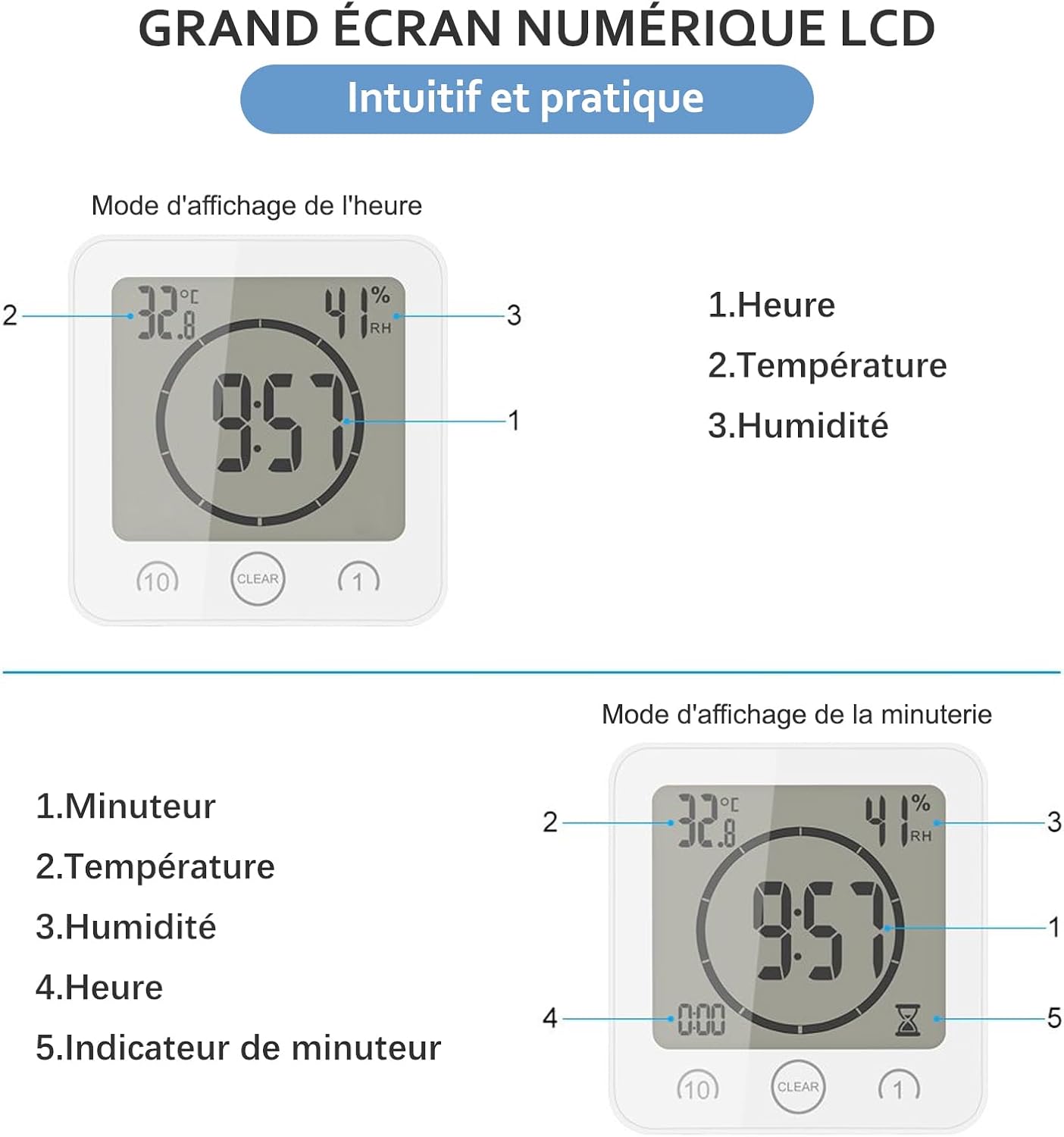 GRAND ÉCRAN NUMÉRIQUE LCD

Intuitif et pratique

Mode d'affichage de l'heure

2

32.8 °C

41 % RH

3

9:57

1

10 CLEAR 1

1.Heure
2.Température
3.Humidité

Mode d'affichage de la minuterie

1.Minuteur
2.Température
3.Humidité
4.Heure
5.Indicateur de minuteur

2

32.8 °C

41 % RH

3

9:57

1

4

0:00

5

10 CLEAR 1