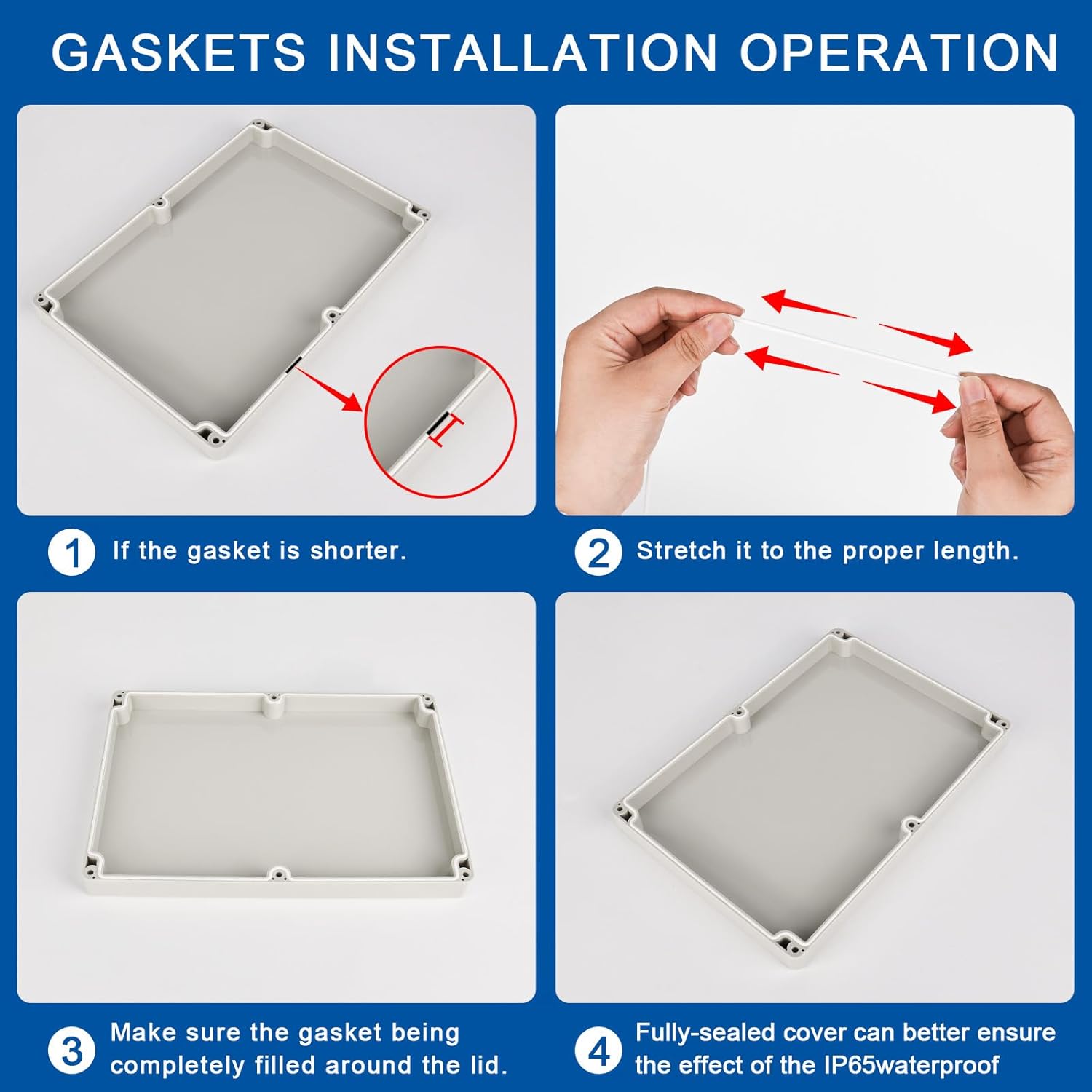 GASKETS INSTALLATION OPERATION

1 If the gasket is shorter.

2 Stretch it to the proper length.

3 Make sure the gasket being completely filled around the lid.

4 Fully-sealed cover can better ensure the effect of the IP65waterproof