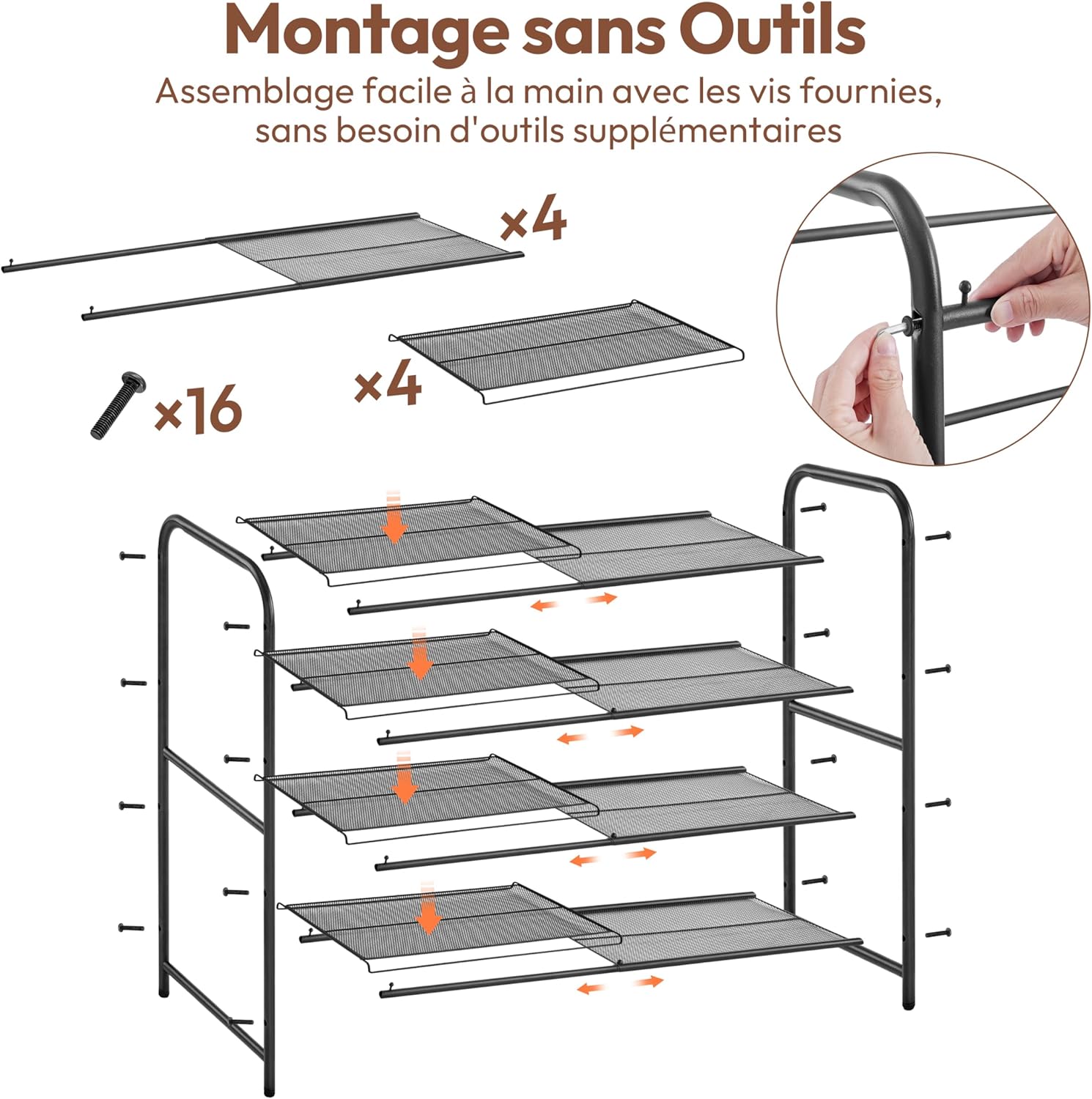 Montage sans Outils

Assemblage facile à la main avec les vis fournies, sans besoin d'outils supplémentaires

×4

×4

×16