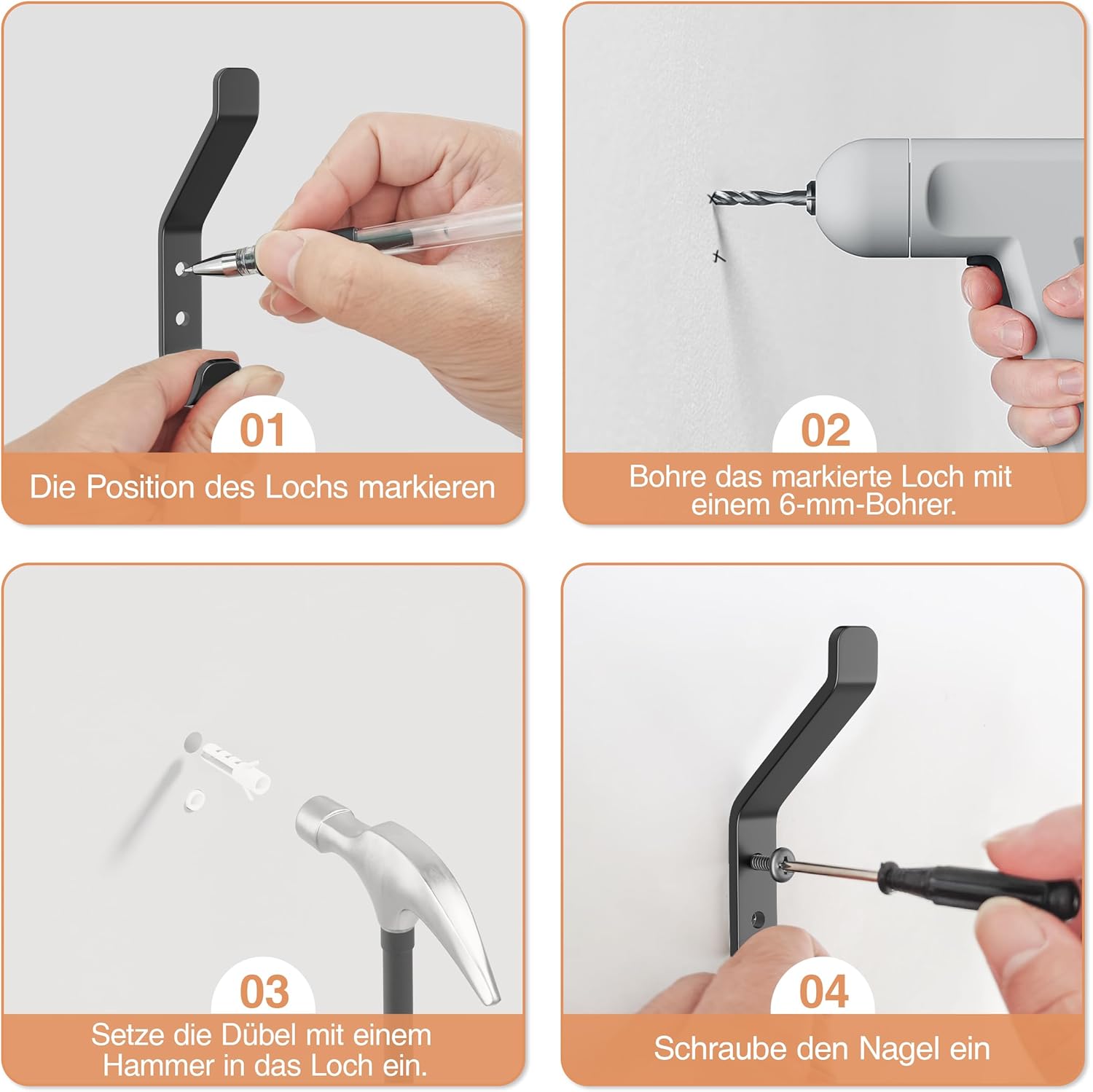 01

Die Position des Lochs markieren

02

Bohre das markierte Loch mit einem 6-mm-Bohrer.

03

Setze die Dübel mit einem Hammer in das Loch ein.

04

Schraube den Nagel ein