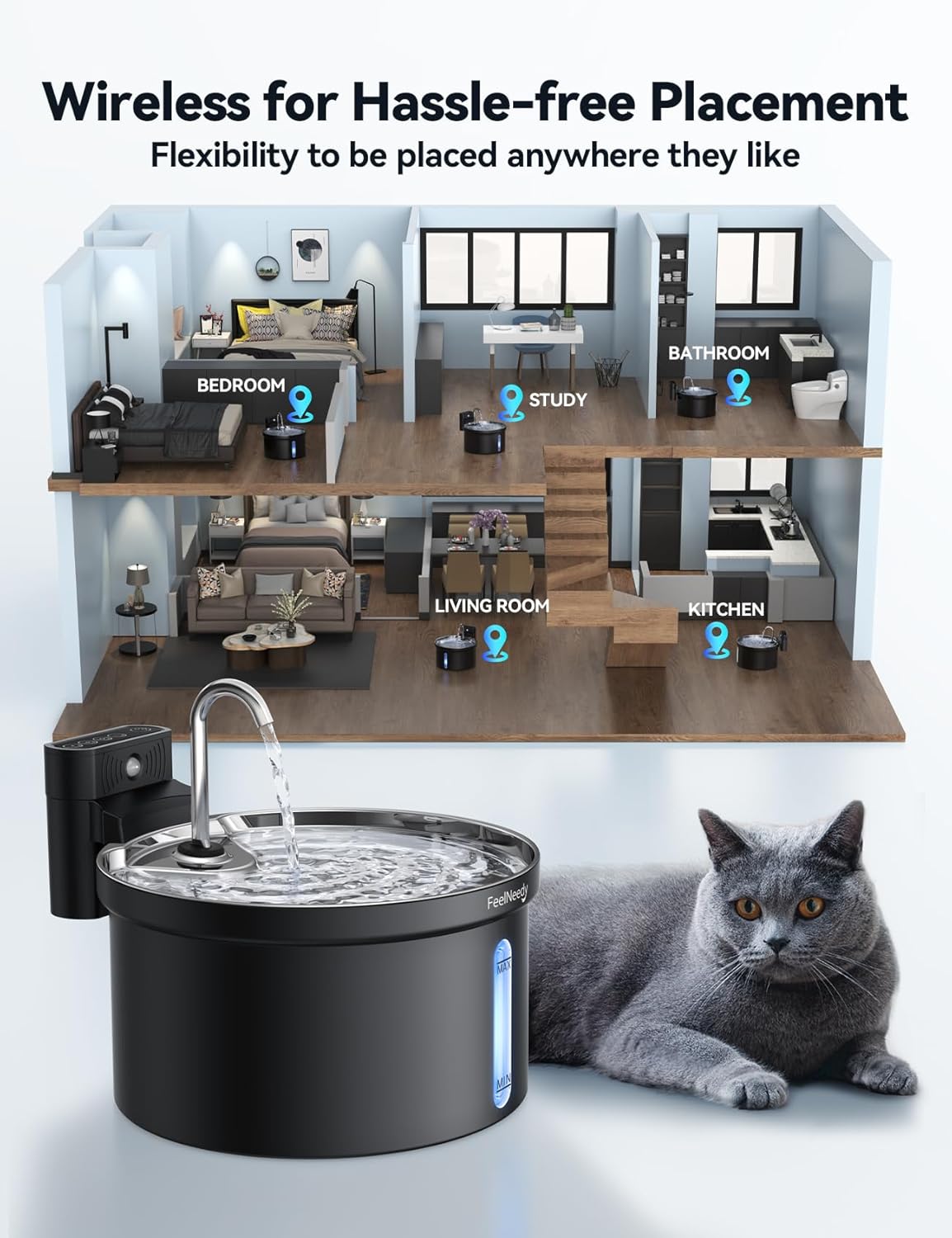 Wireless for Hassle-free Placement

Flexibility to be placed anywhere they like

BEDROOM

STUDY

BATHROOM

LIVING ROOM

KITCHEN

FeelNeedy

MAX

MIN