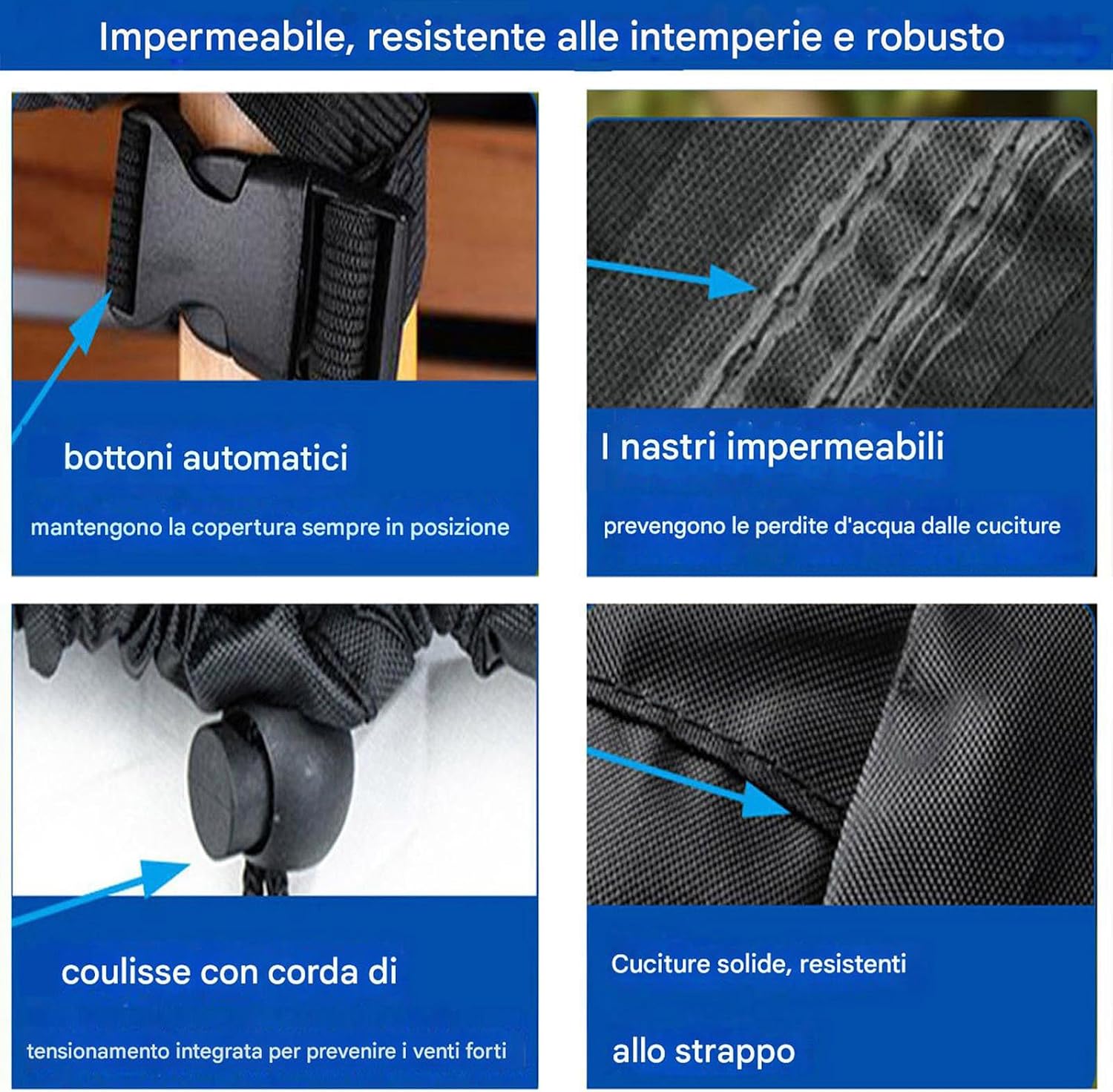 Impermeabile, resistente alle intemperie e robusto

bottoni automatici

mantengono la copertura sempre in posizione

I nastri impermeabili

prevengono le perdite d'acqua dalle cuciture

coulisse con corda di

tensionamento integrata per prevenire i venti forti

Cuciture solide, resistenti

allo strappo