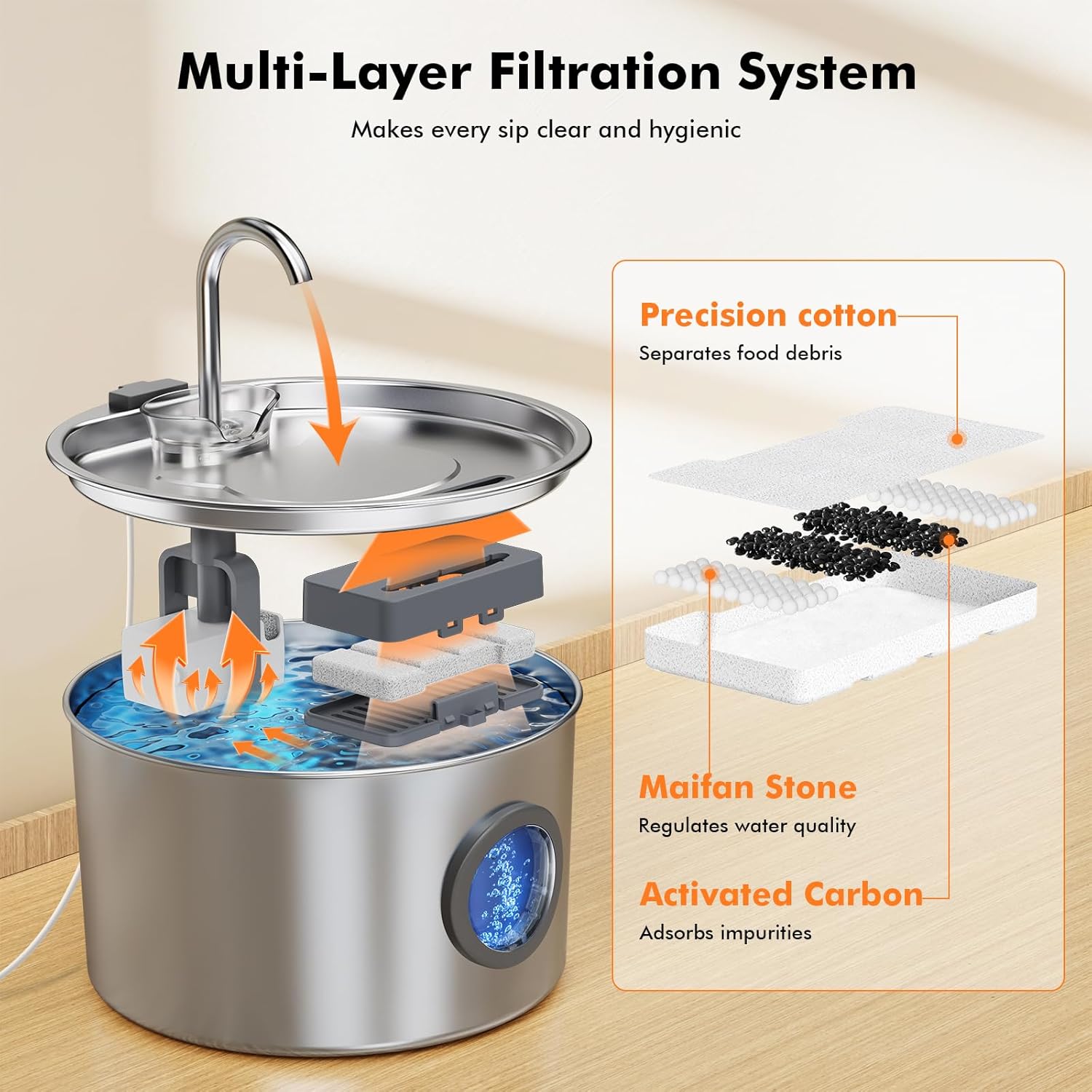 Multi-Layer Filtration System

Makes every sip clear and hygienic

Precision cotton

Separates food debris

Maifan Stone

Regulates water quality

Activated Carbon

Adsorbs impurities