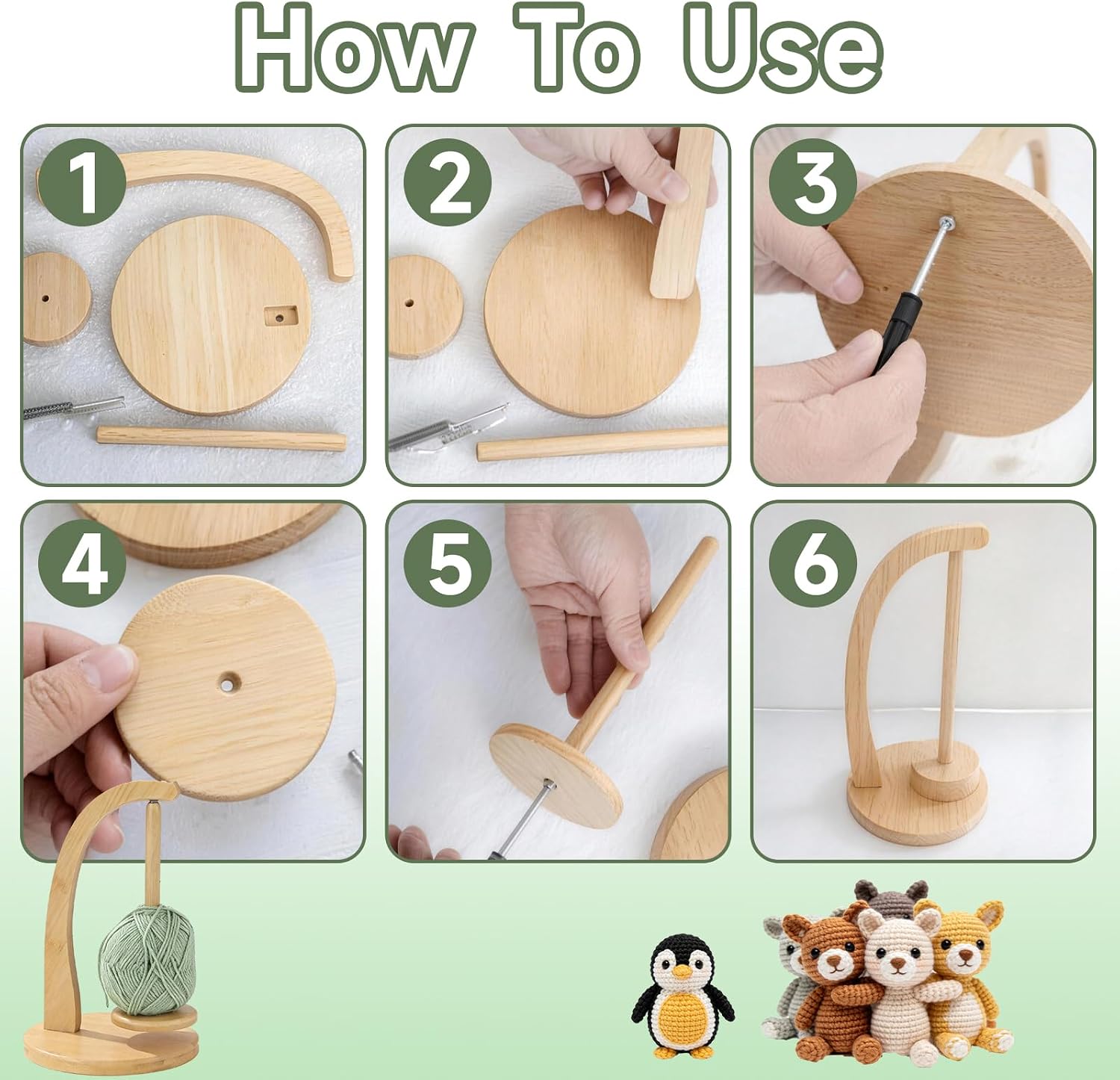 How To Use

1

2

3

4

5

6