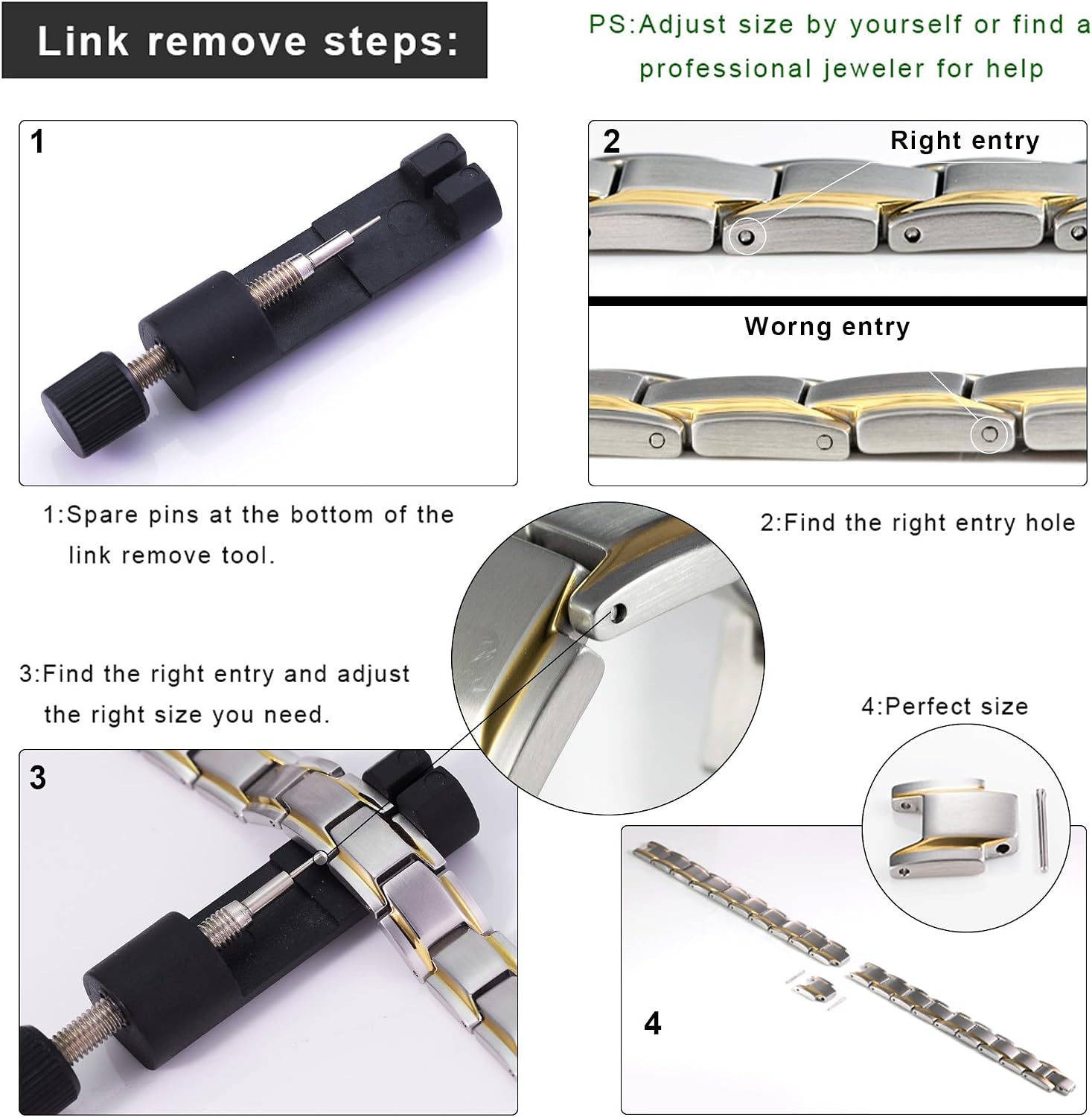 Link remove steps:

PS:Adjust size by yourself or find a professional jeweler for help

1

2

Right entry

Worng entry

1:Spare pins at the bottom of the link remove tool.

2:Find the right entry hole

3:Find the right entry and adjust the right size you need.

4:Perfect size

3

4