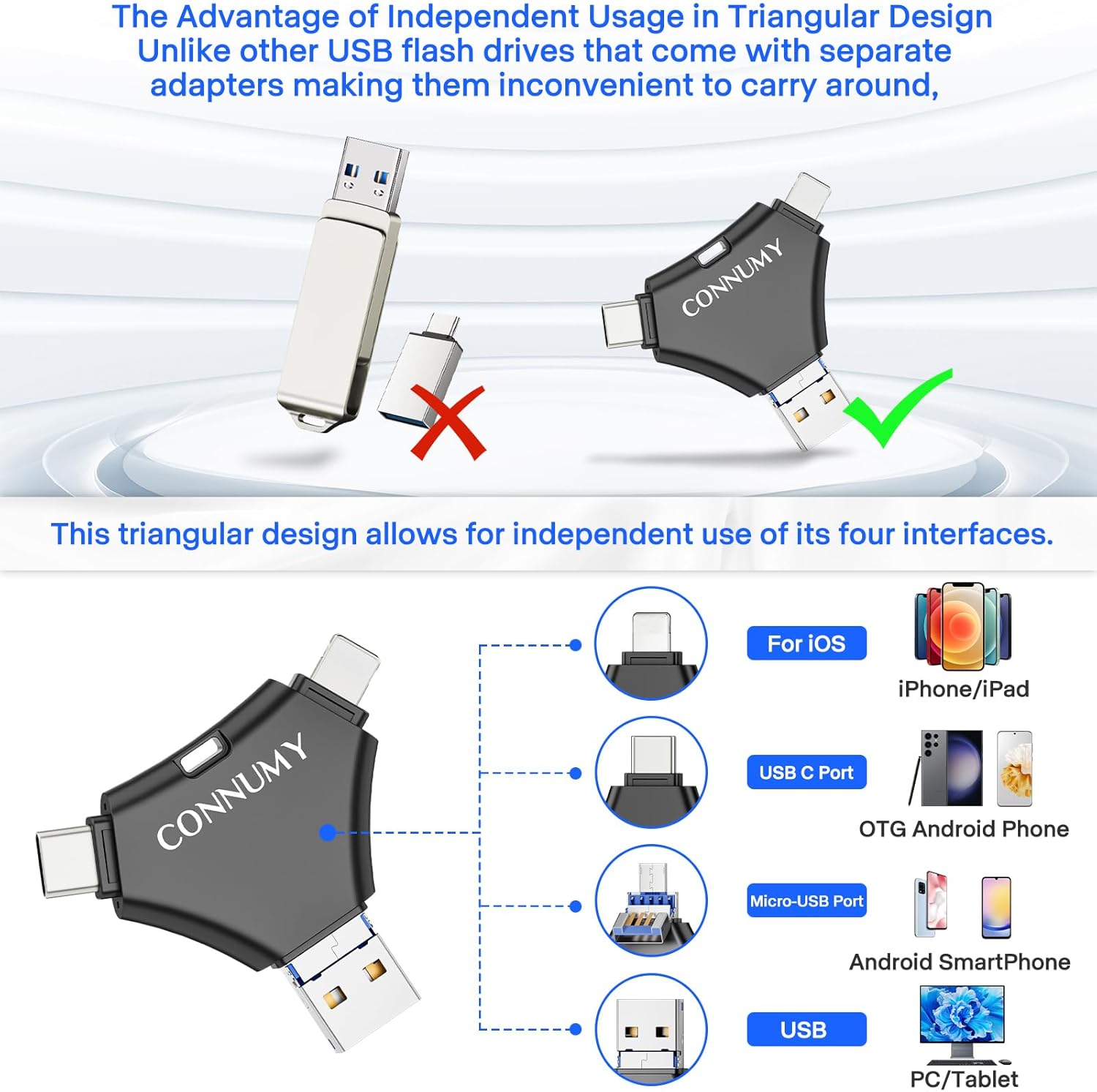 The Advantage of Independent Usage in Triangular Design
Unlike other USB flash drives that come with separate adapters making them inconvenient to carry around,

CONNUMY

This triangular design allows for independent use of its four interfaces.

CONNUMY

For iOS

iPhone/iPad

USB C Port

OTG Android Phone

Micro-USB Port

Android SmartPhone

USB

PC/Tablet