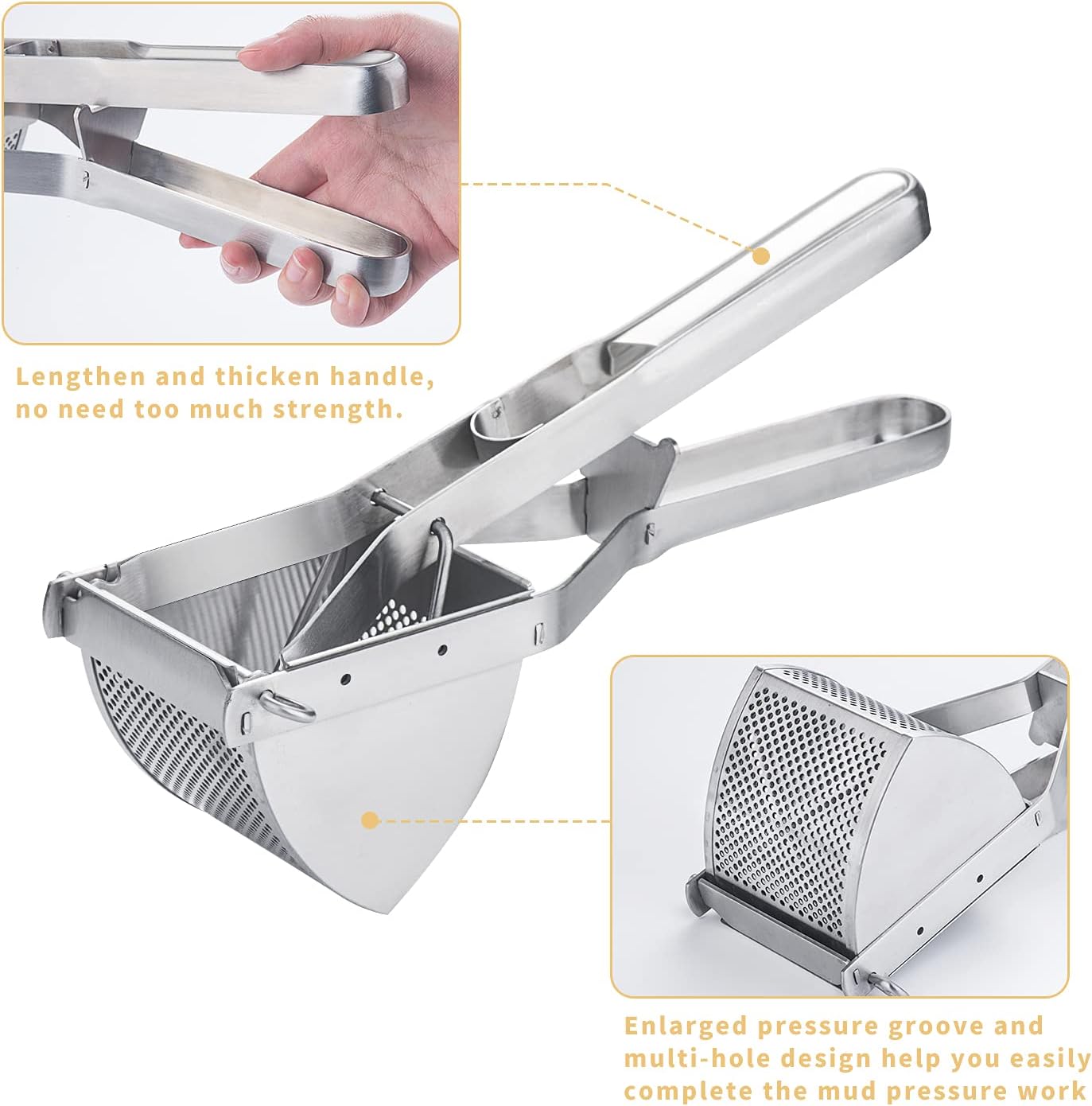 Lengthen and thicken handle, no need too much strength.

Enlarged pressure groove and multi-hole design help you easily complete the mud pressure work