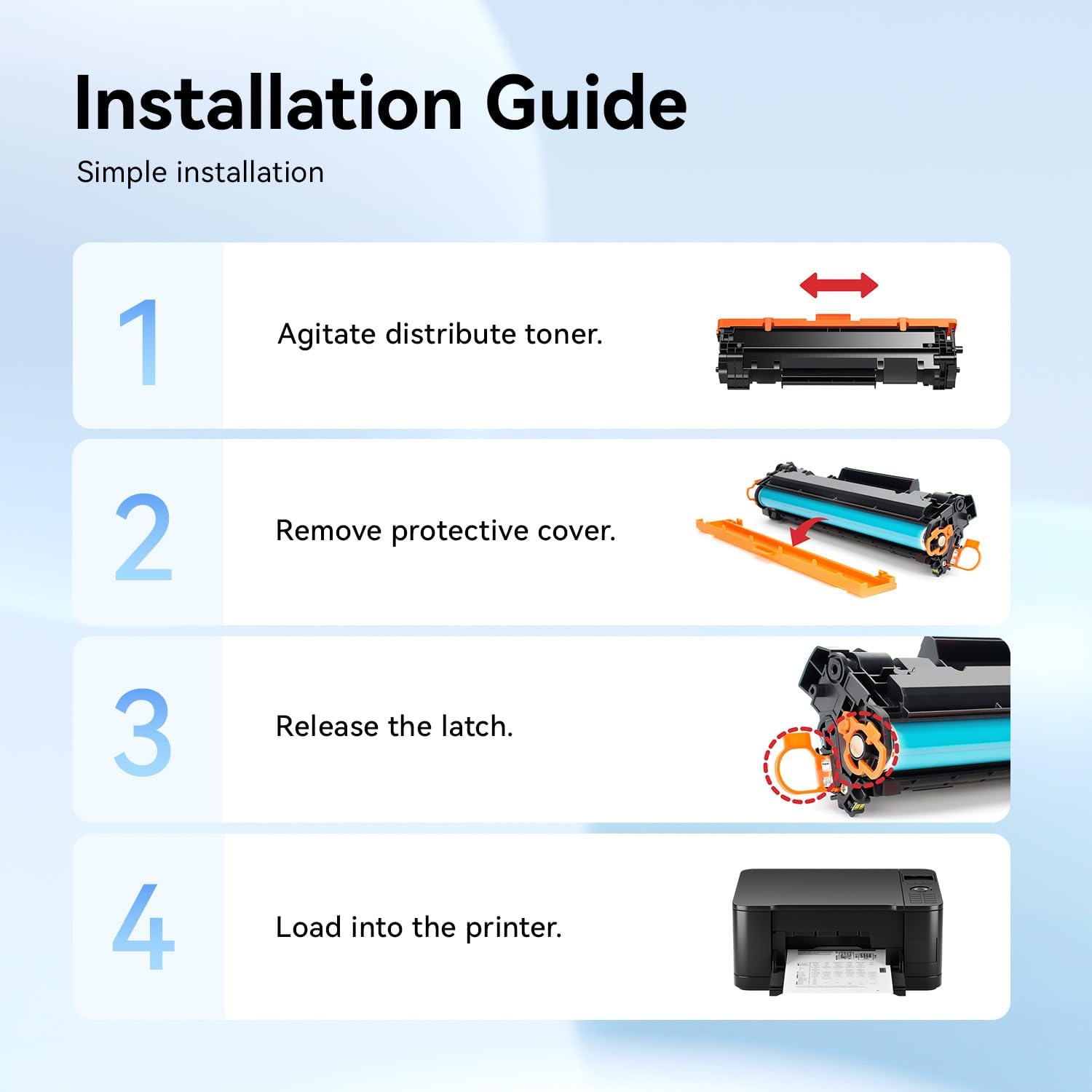 Installation Guide

Simple installation

1

Agitate distribute toner.

2

Remove protective cover.

3

Release the latch.

4

Load into the printer.